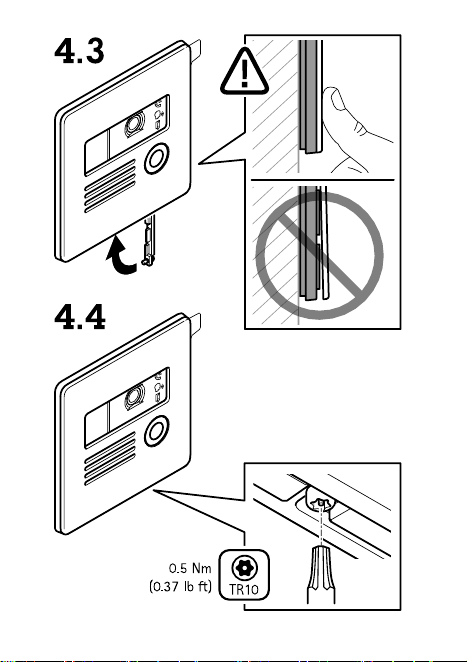 4.3

4.4

0.5 Nm
(0.37 lb ft)

TR10