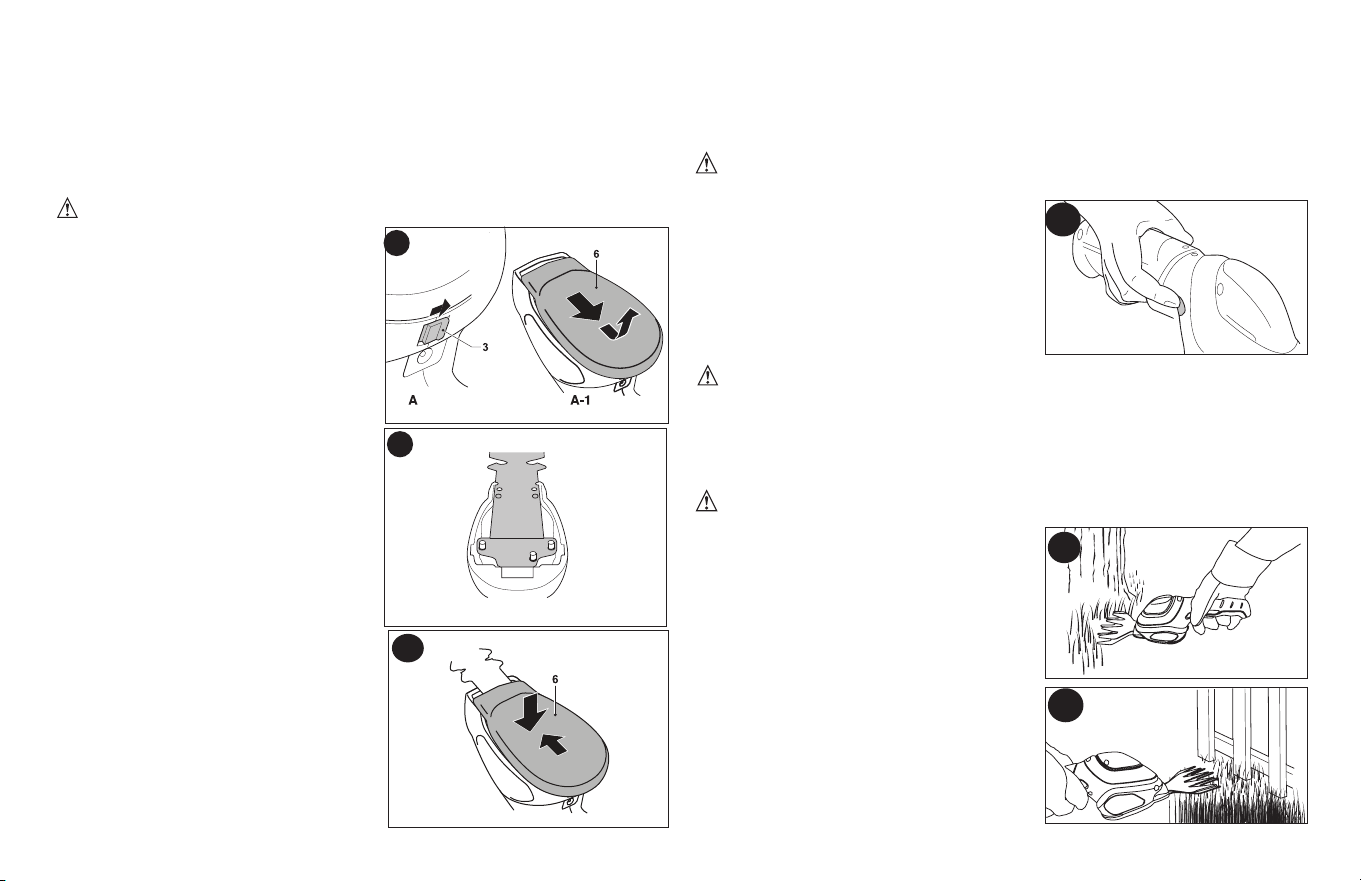 6

3

A

A-1

6