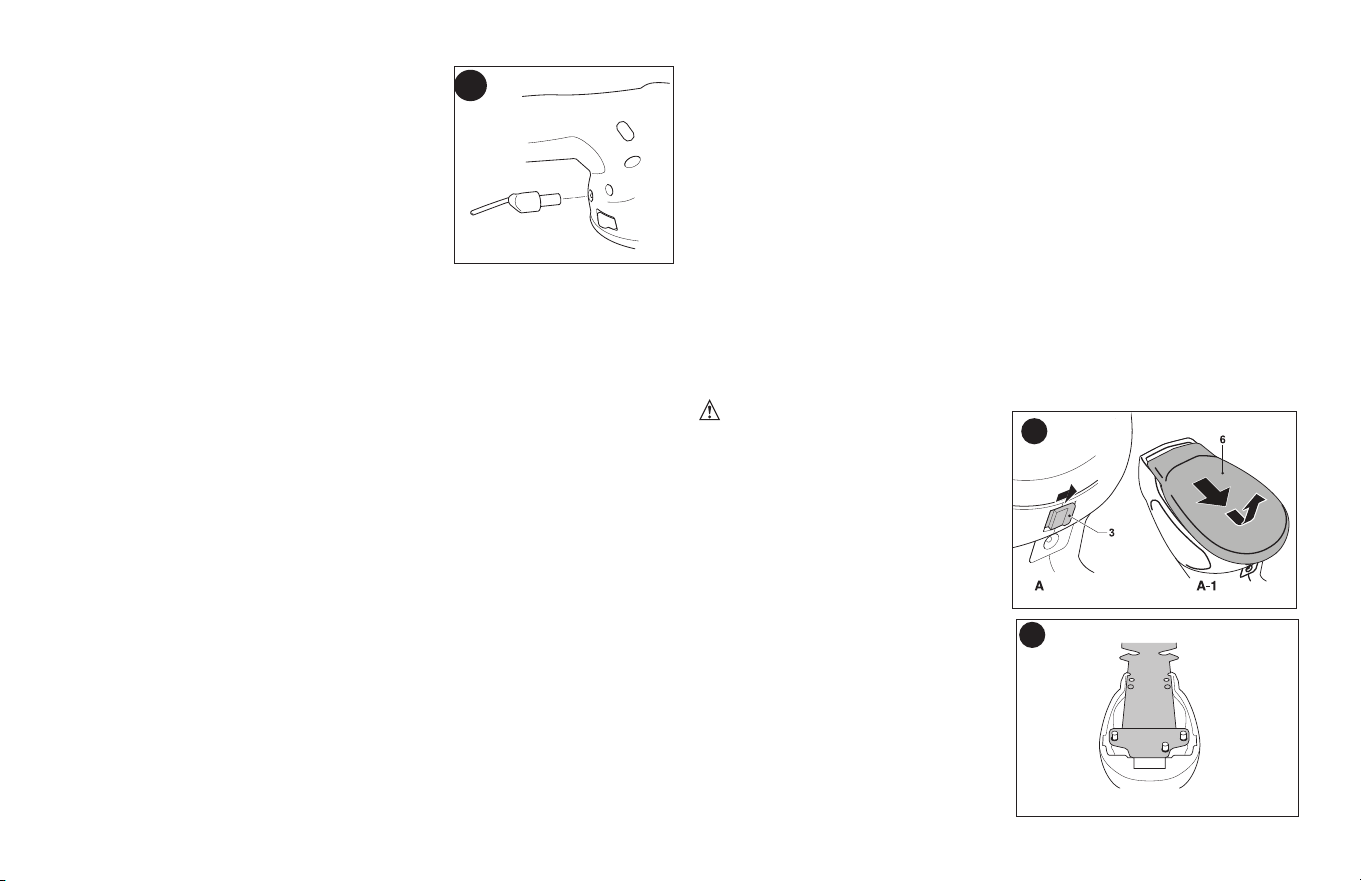 6

3

A

A-1