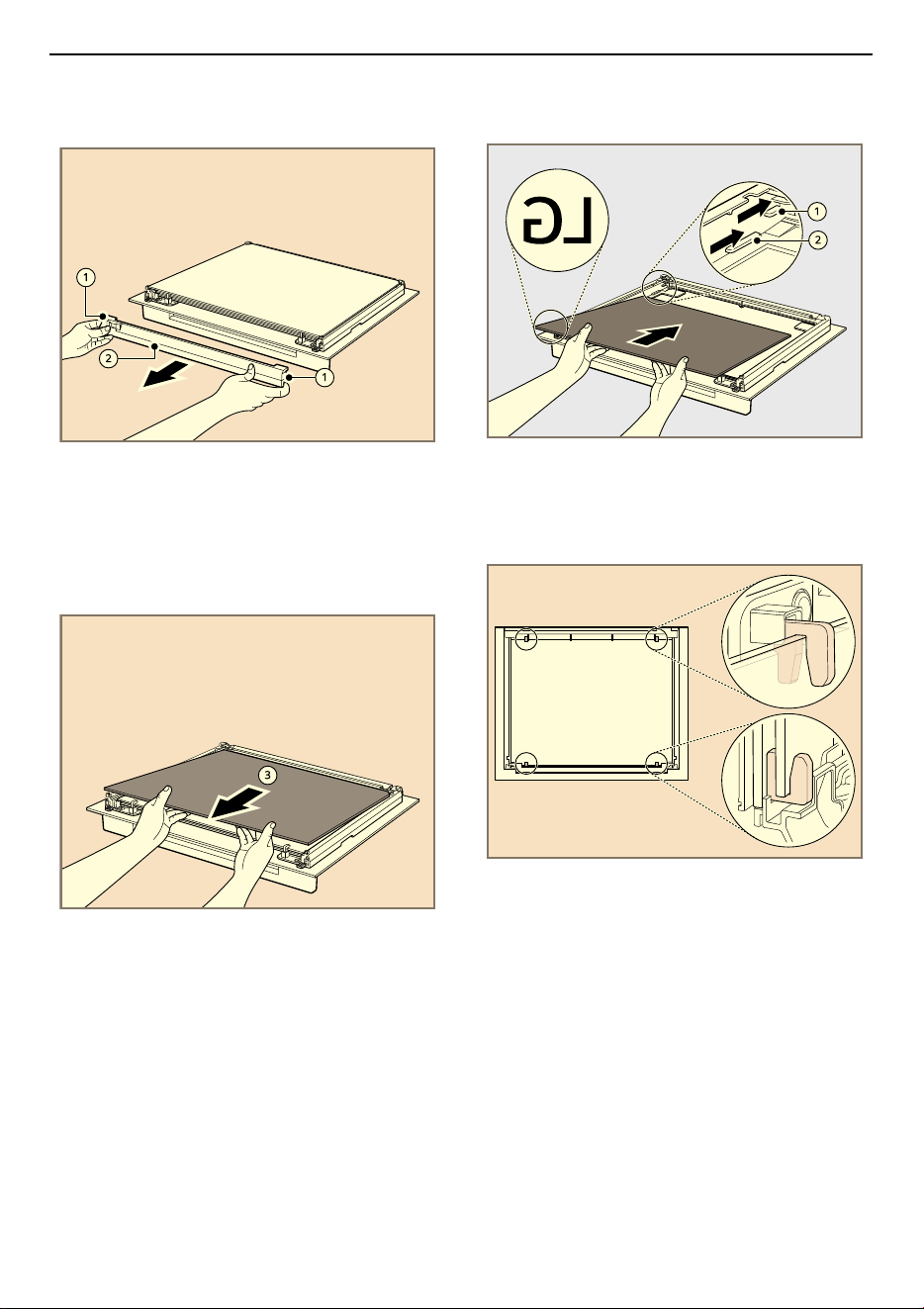 1
2
1

3

LG
1
2