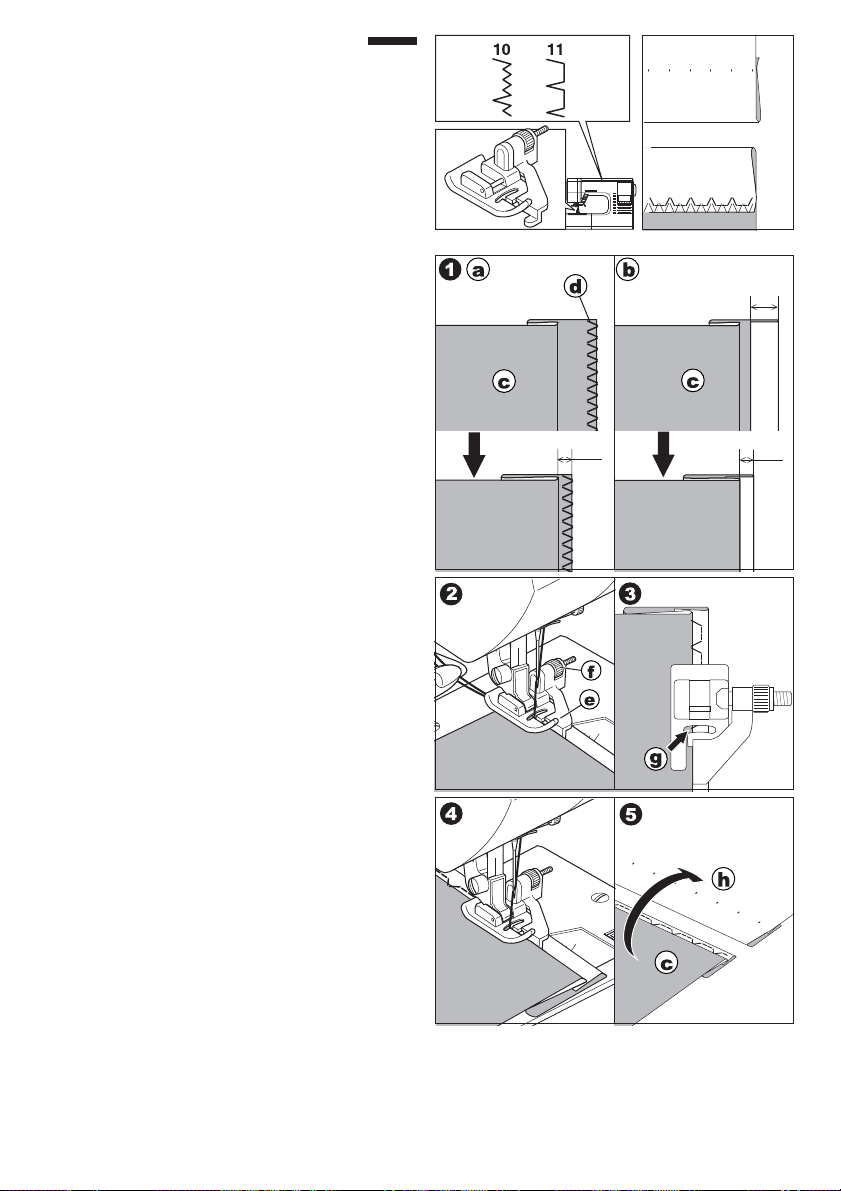 10 11

1 a

d

c

b

c

2

f

e

3

g

4

5

h

c