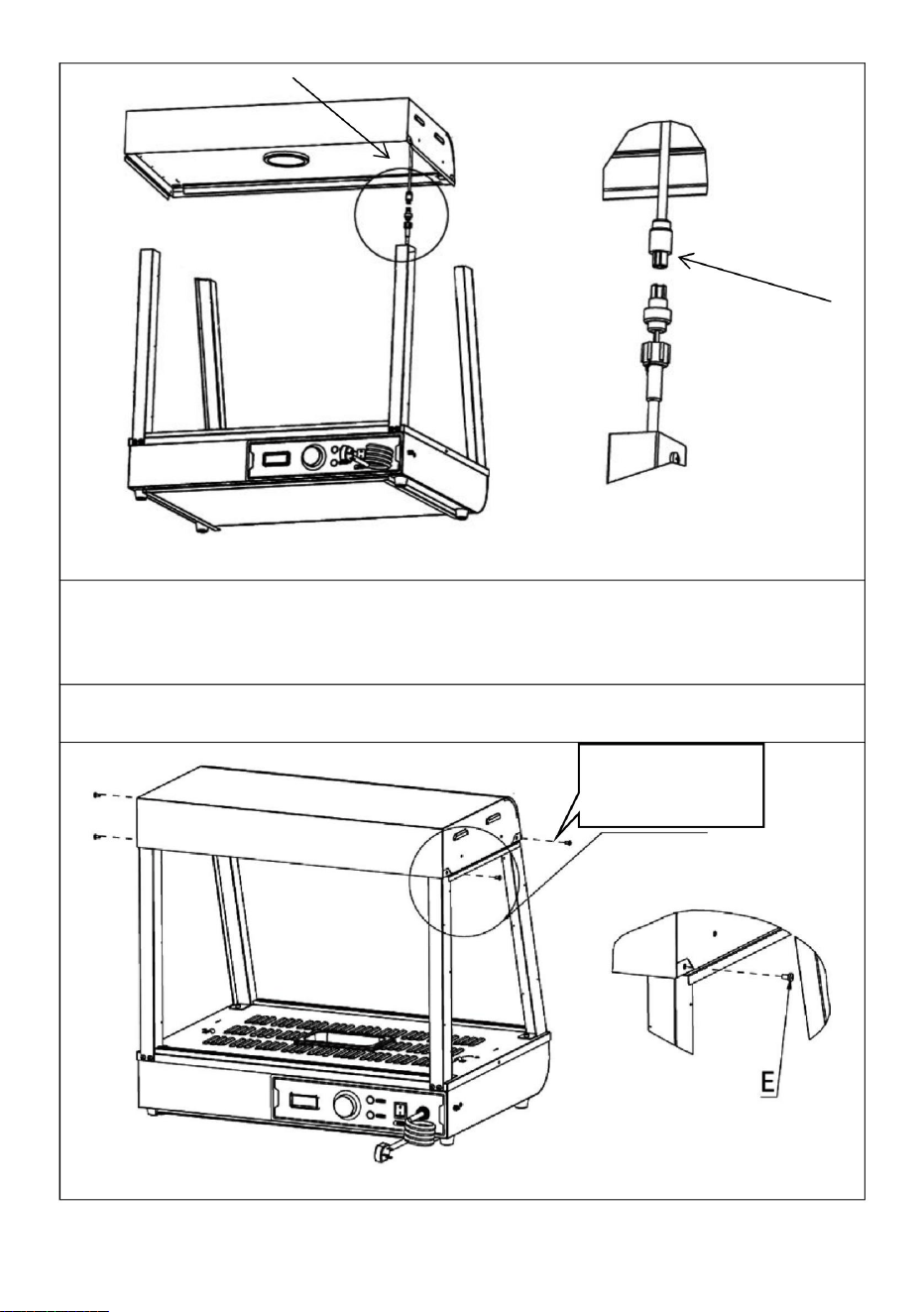 E