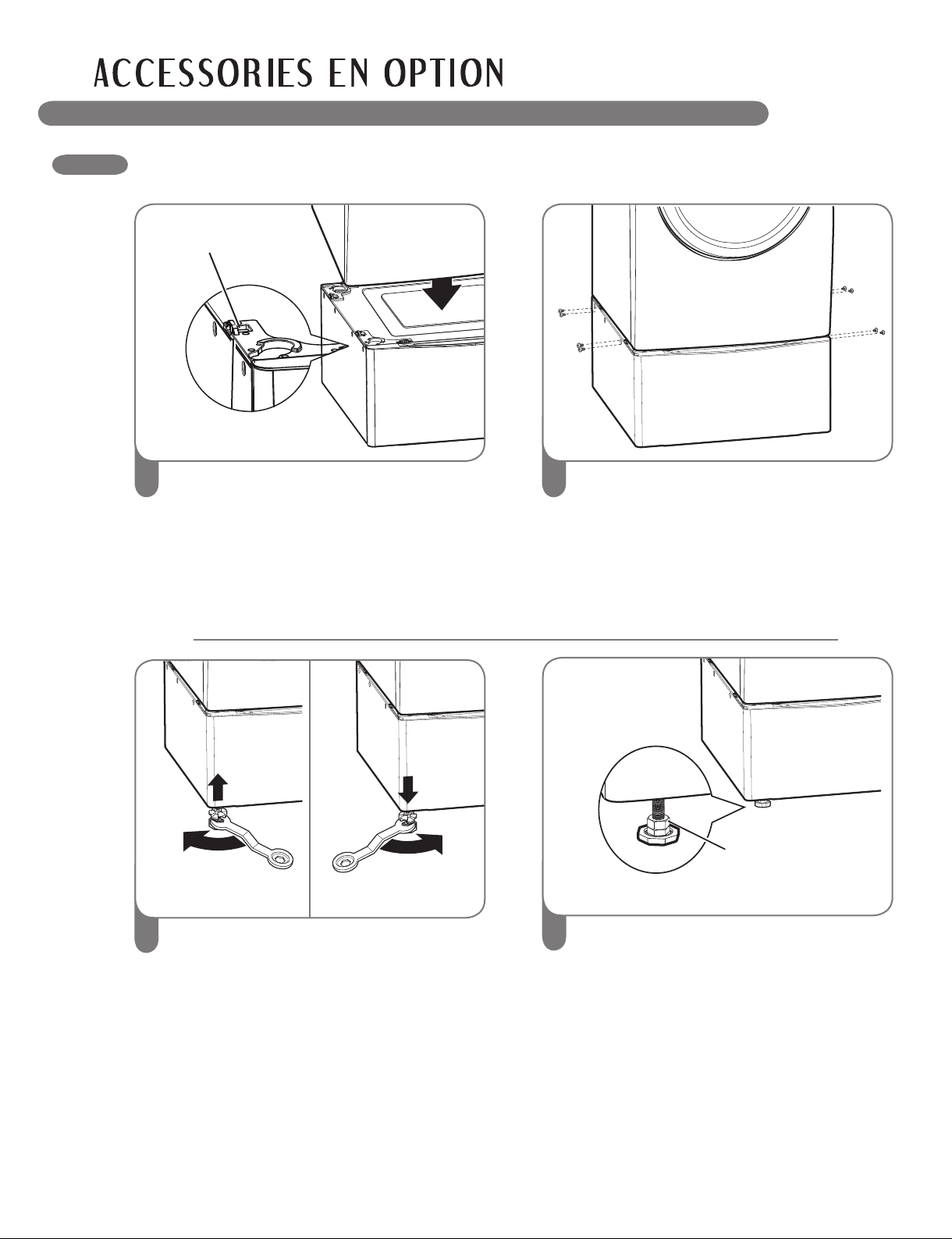 ACCESSORIES EN OPTION