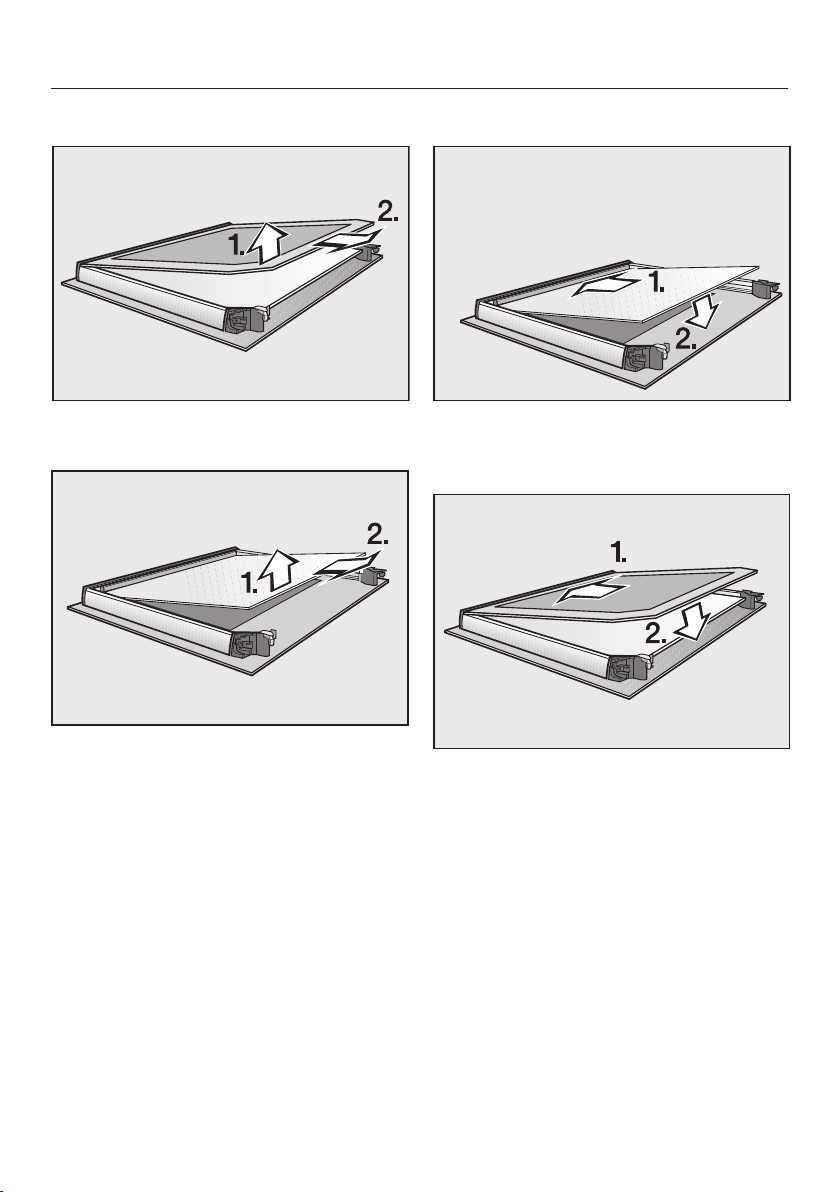 1.
2.

1.
2.

1.
2.

1.
2.