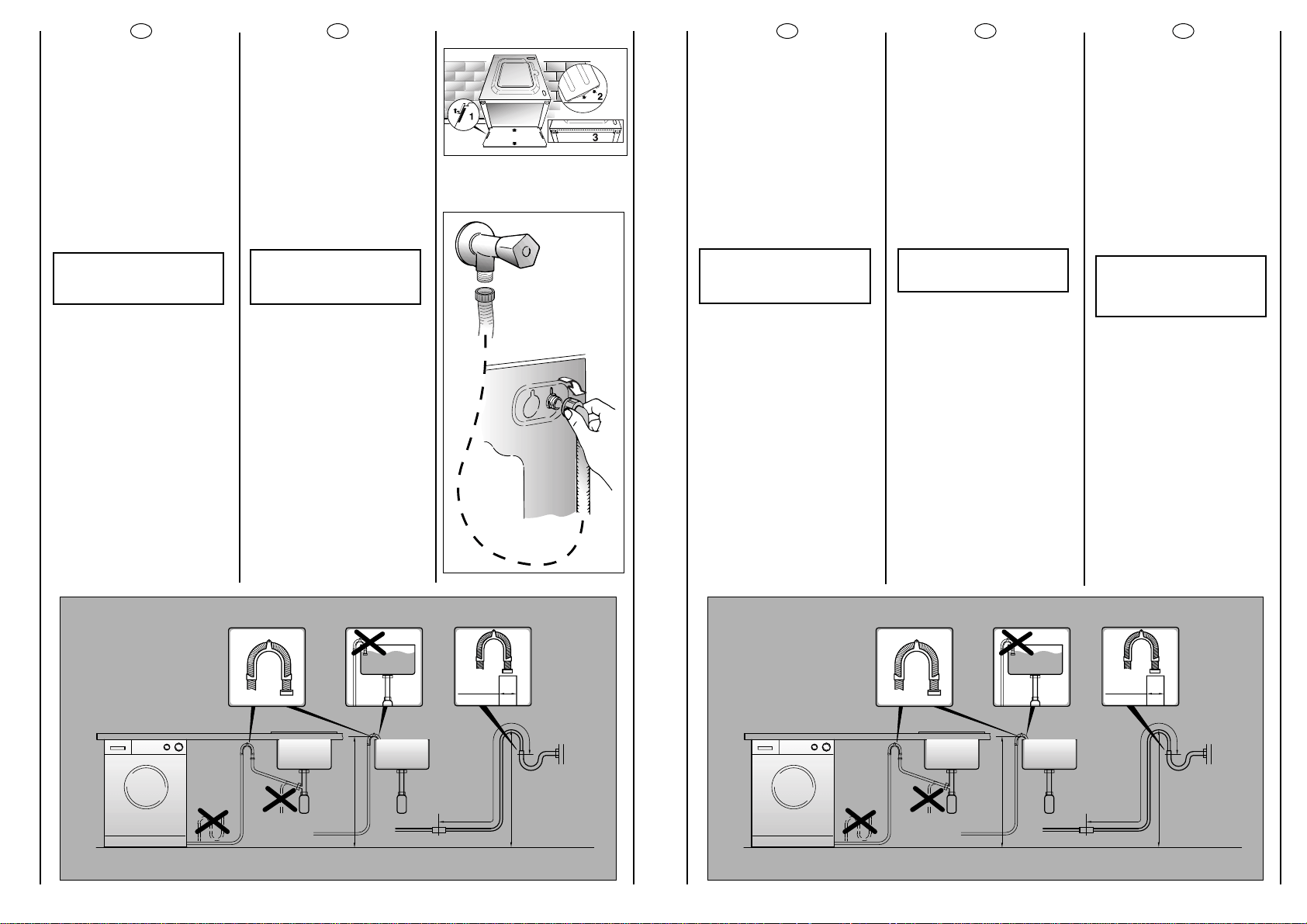 1
2
3