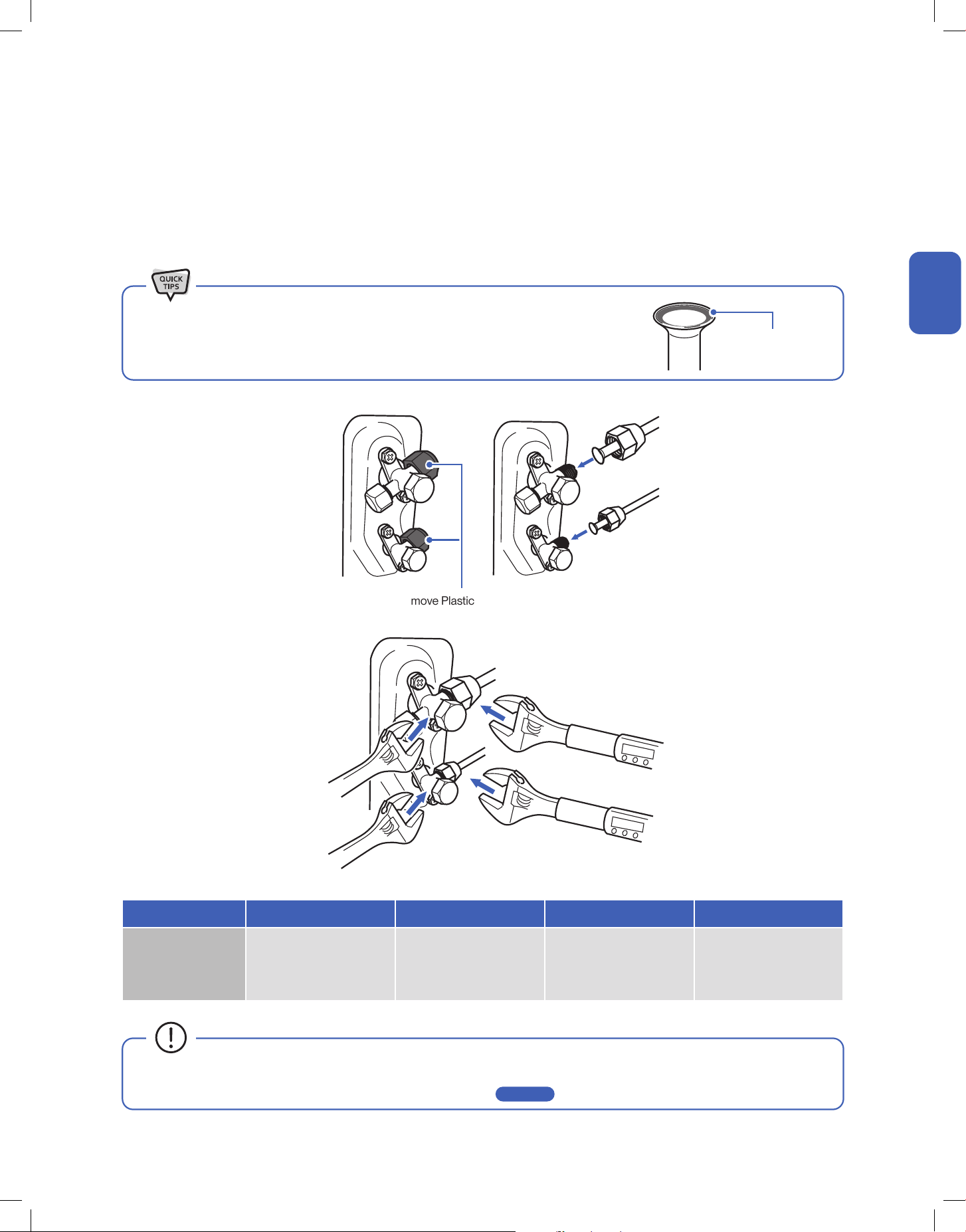 QUICK TIPS

move Plastic