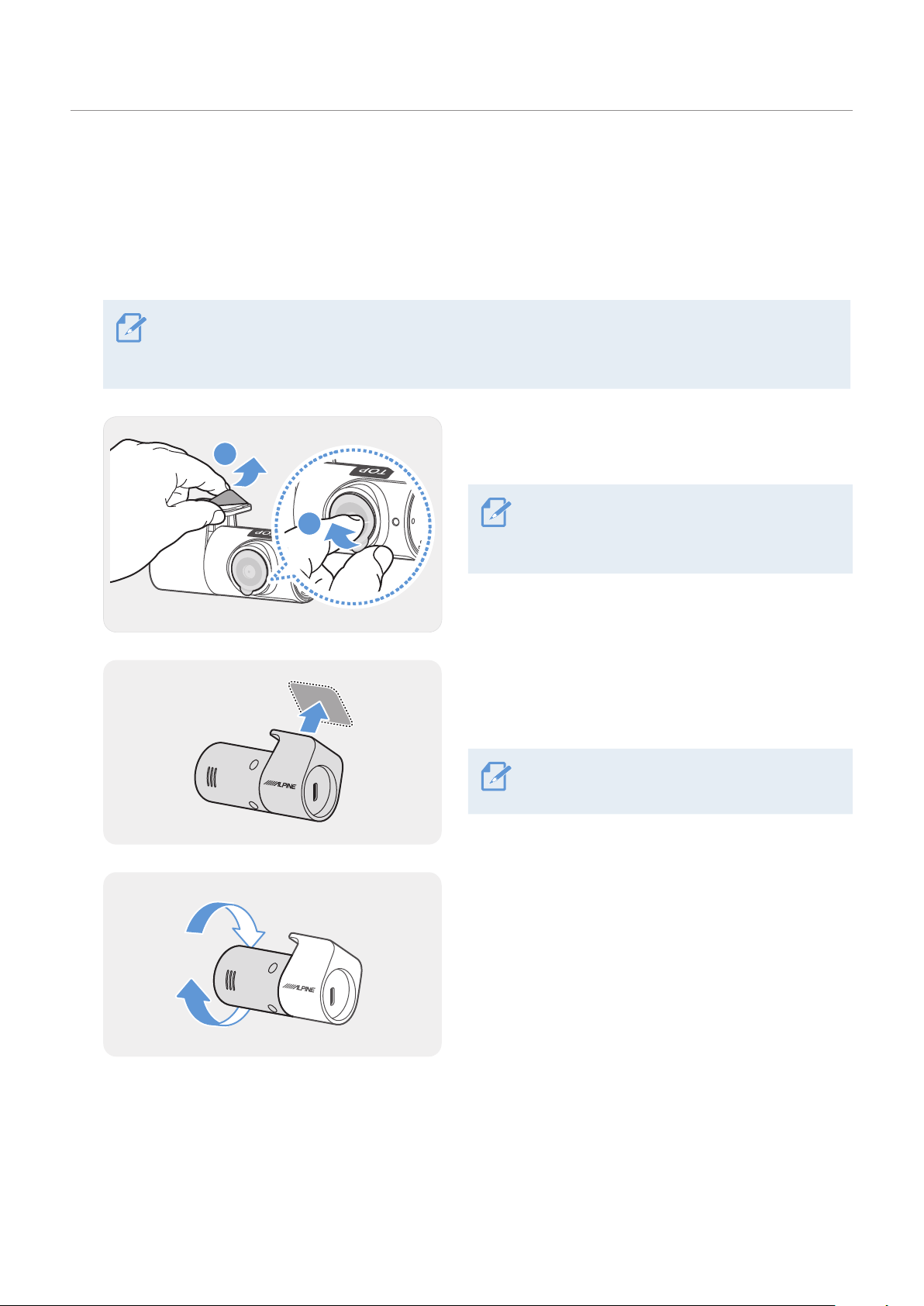 TOP

TOP

ALPINE

ALPINE