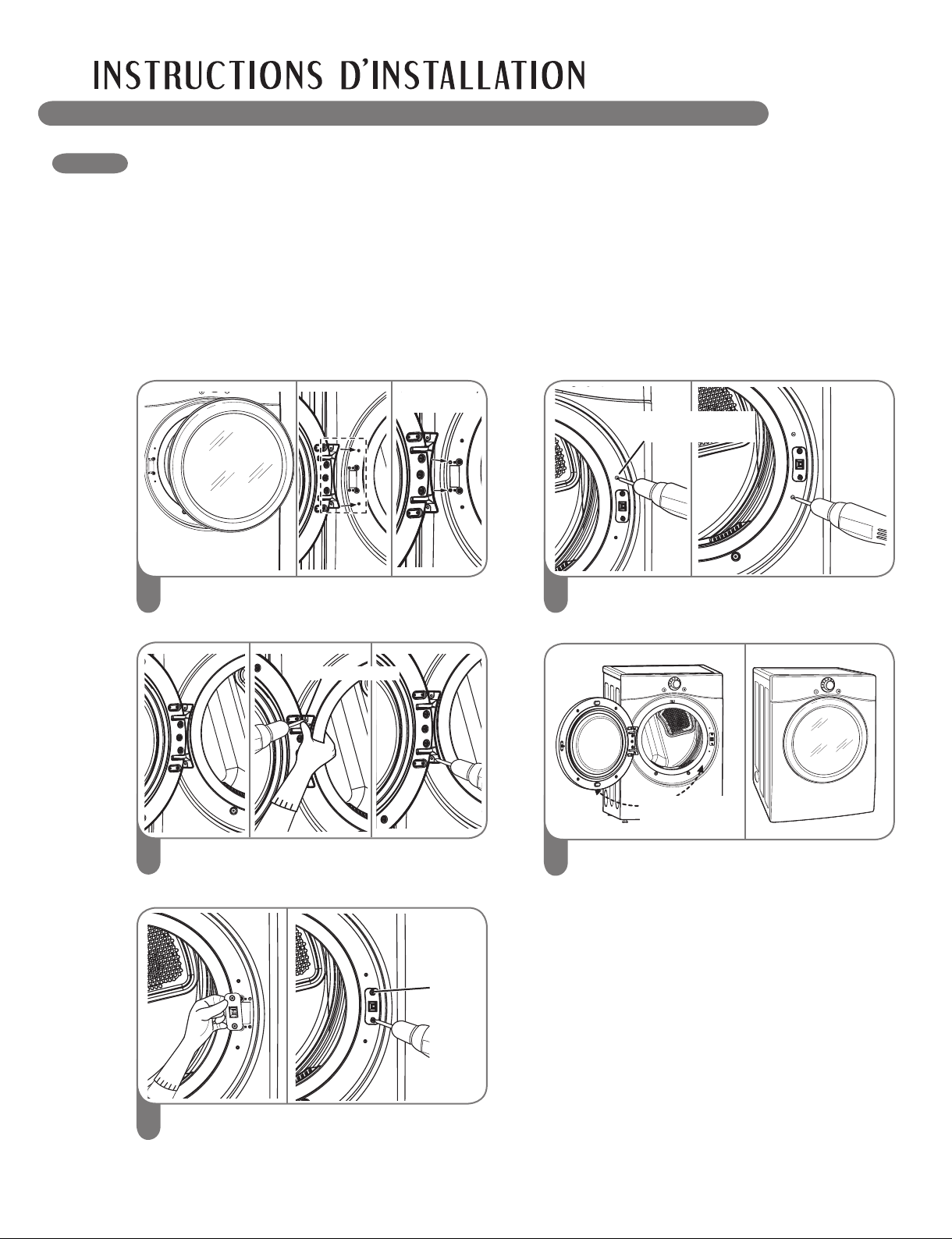 INSTRUCTIONS D'INSTALLATION