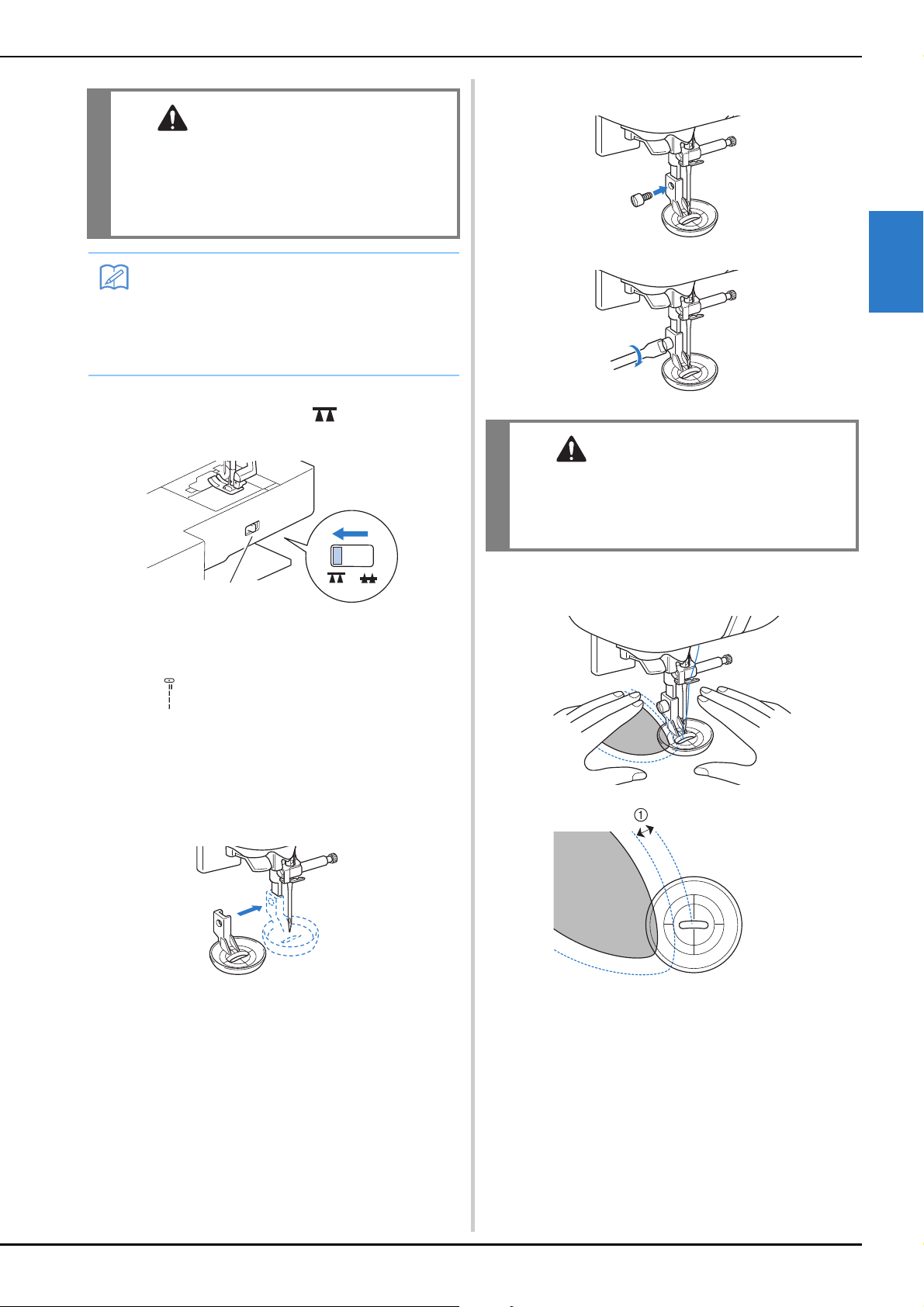 ①