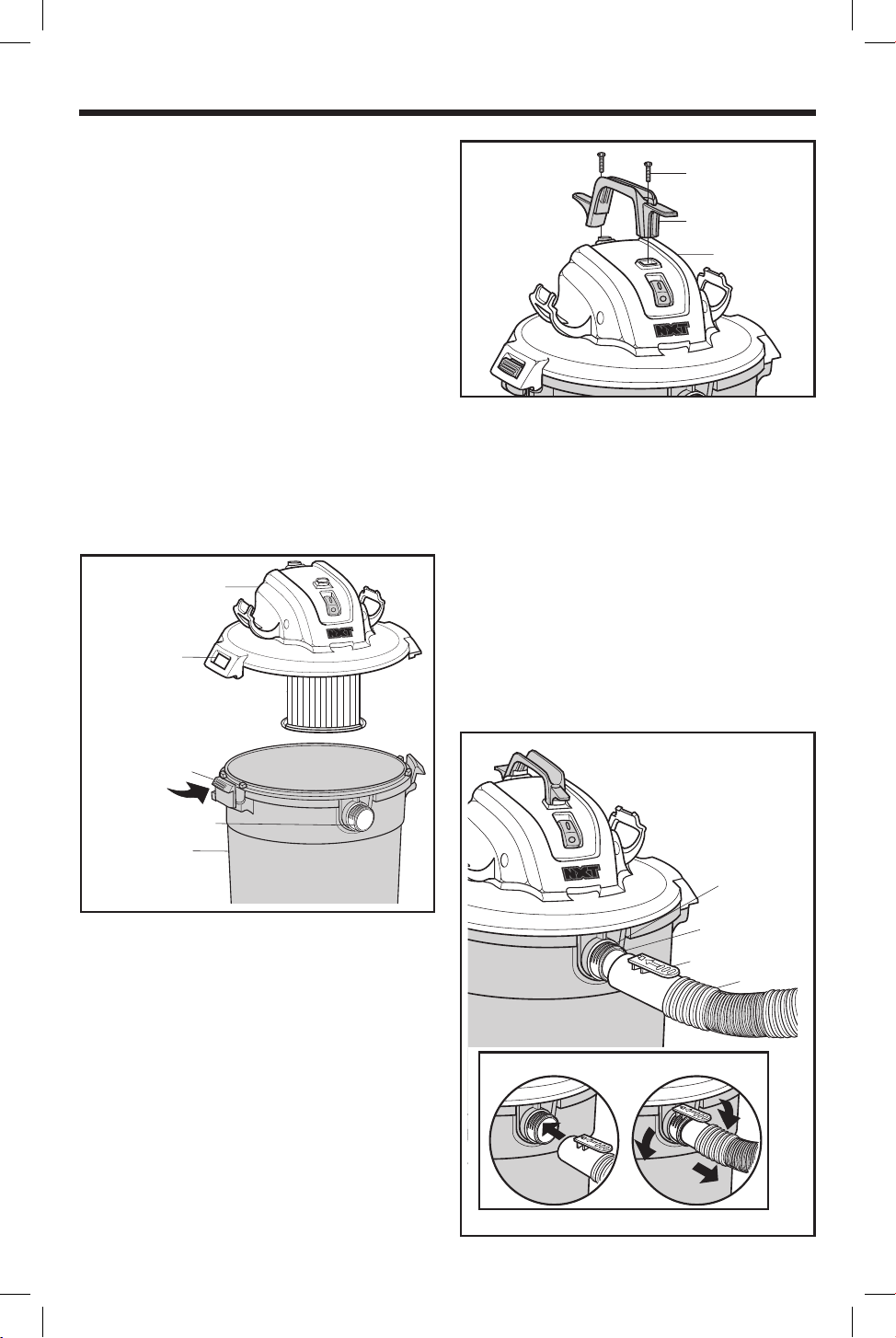 NXT

NXT

NXT