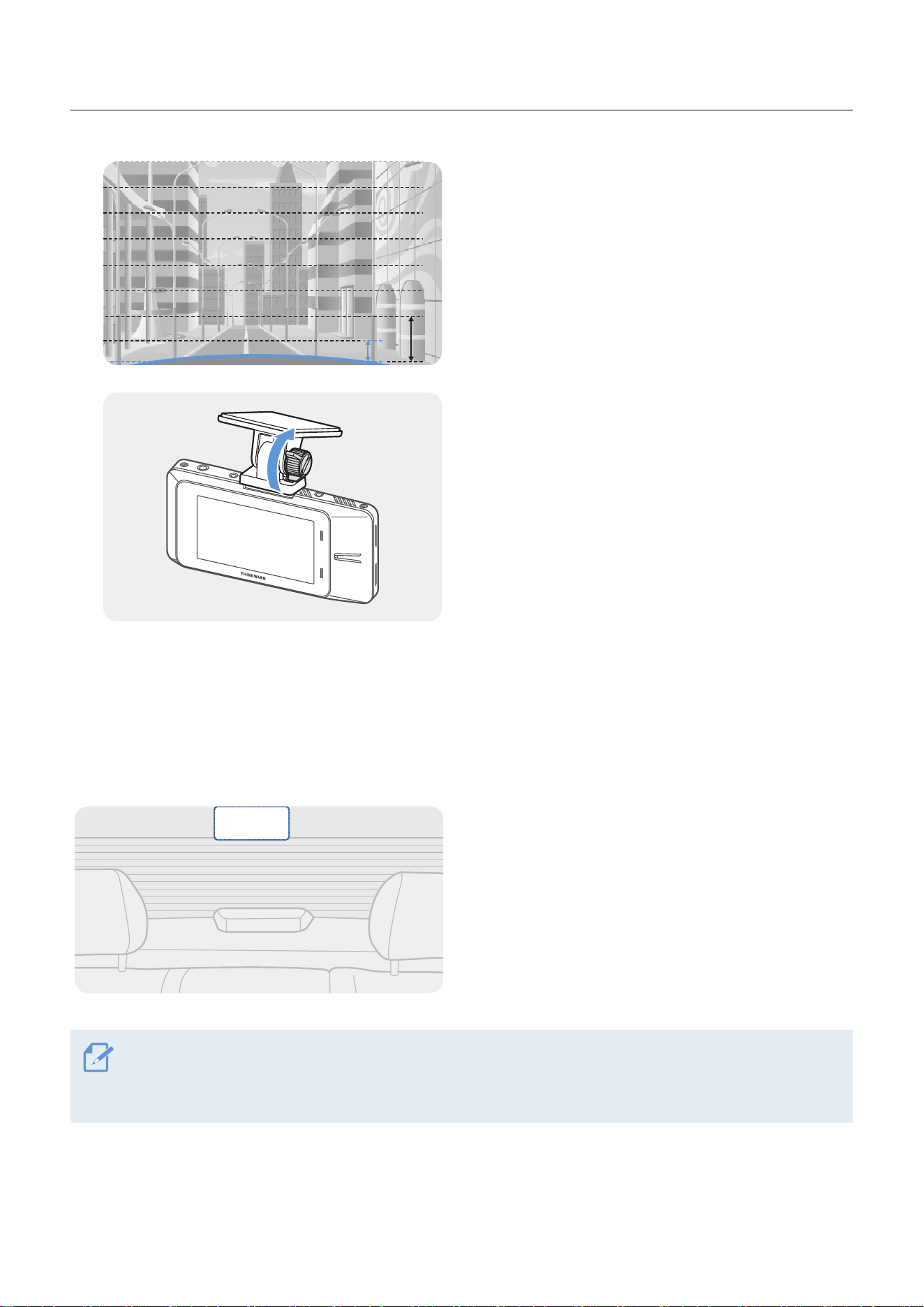 THINKWARE