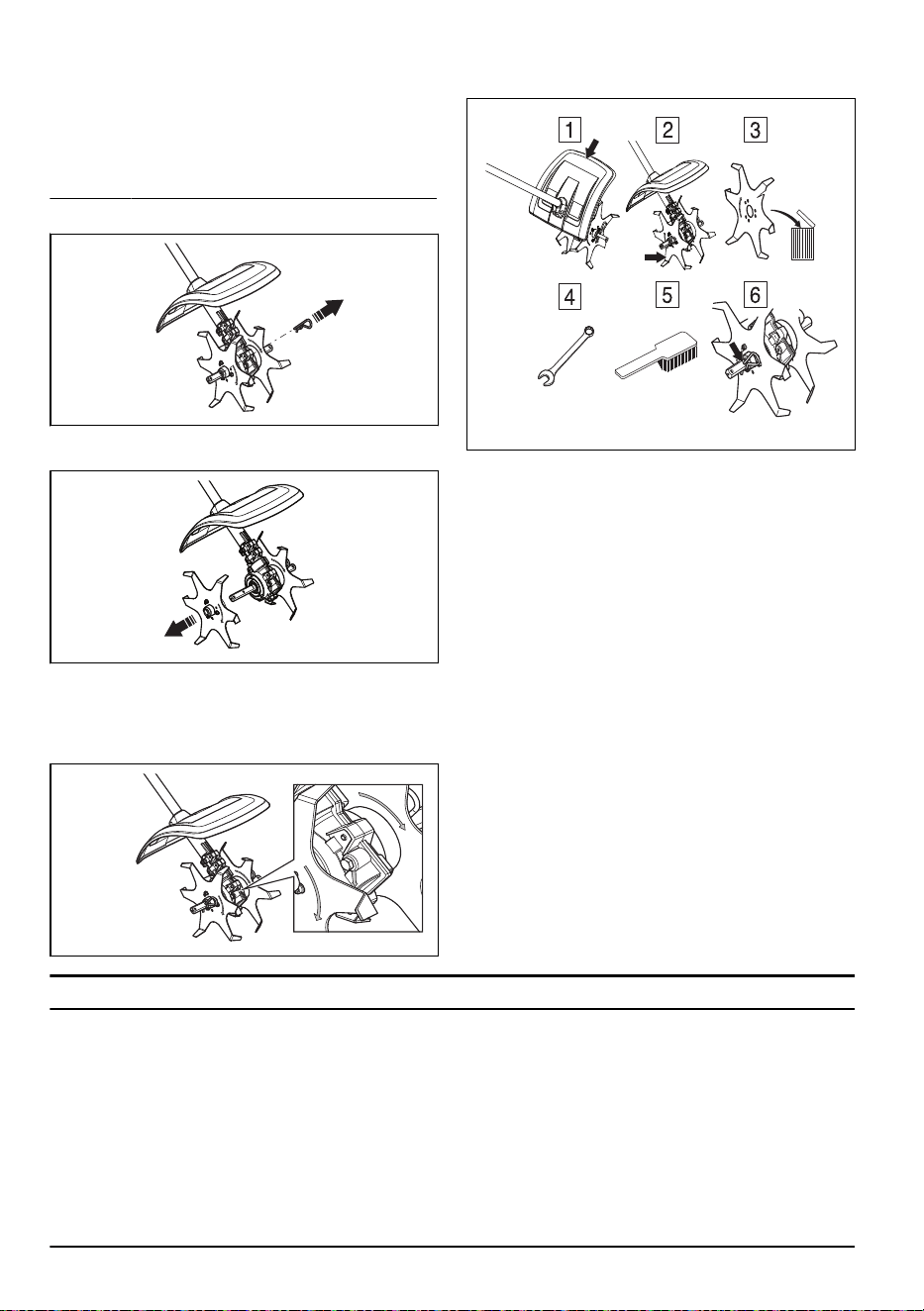 1
2
3
4
5
6