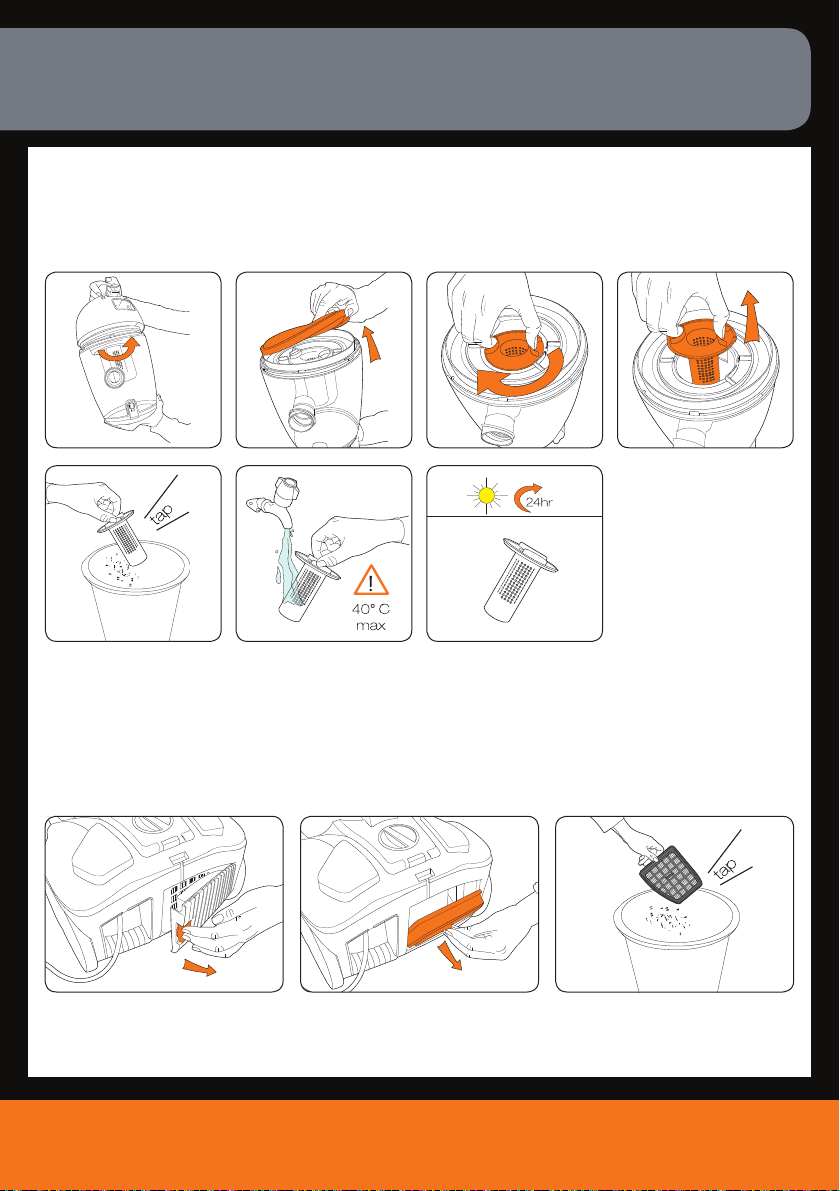 tap

40° C max

24hr

tap