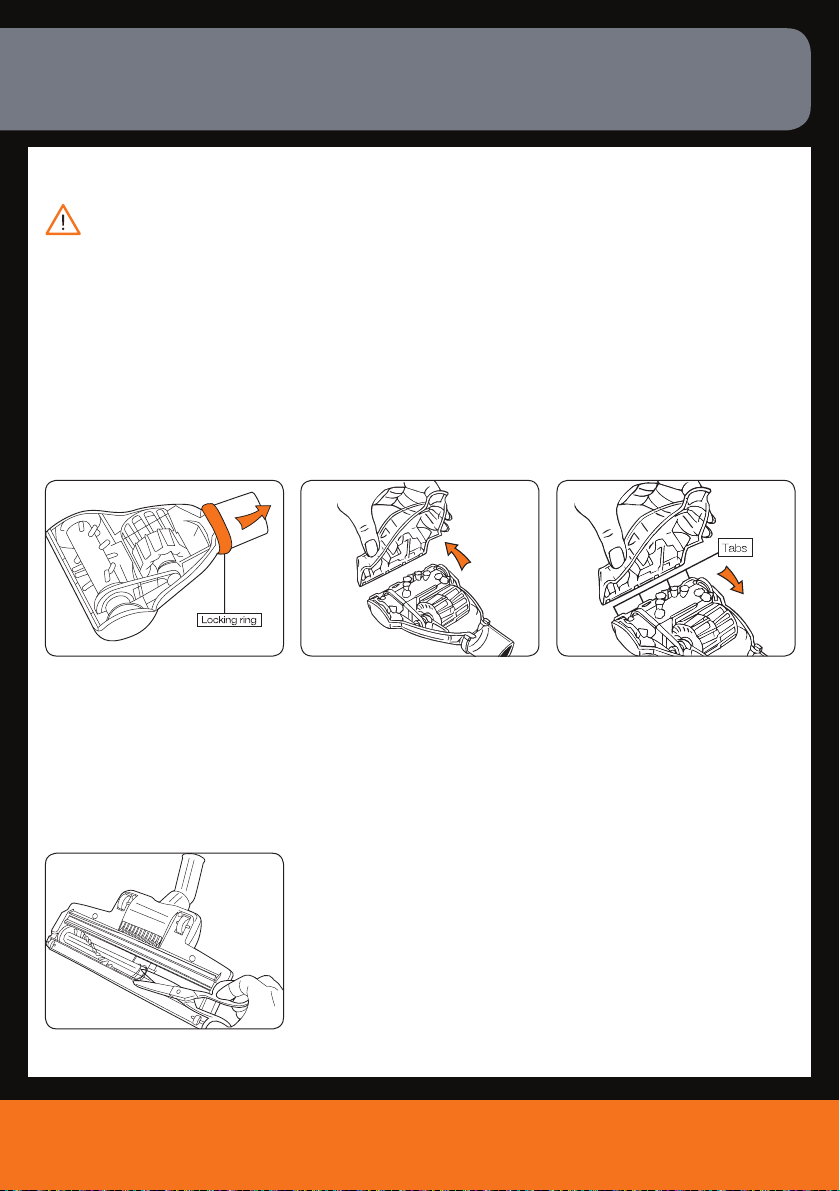 Locking ring

Tabs