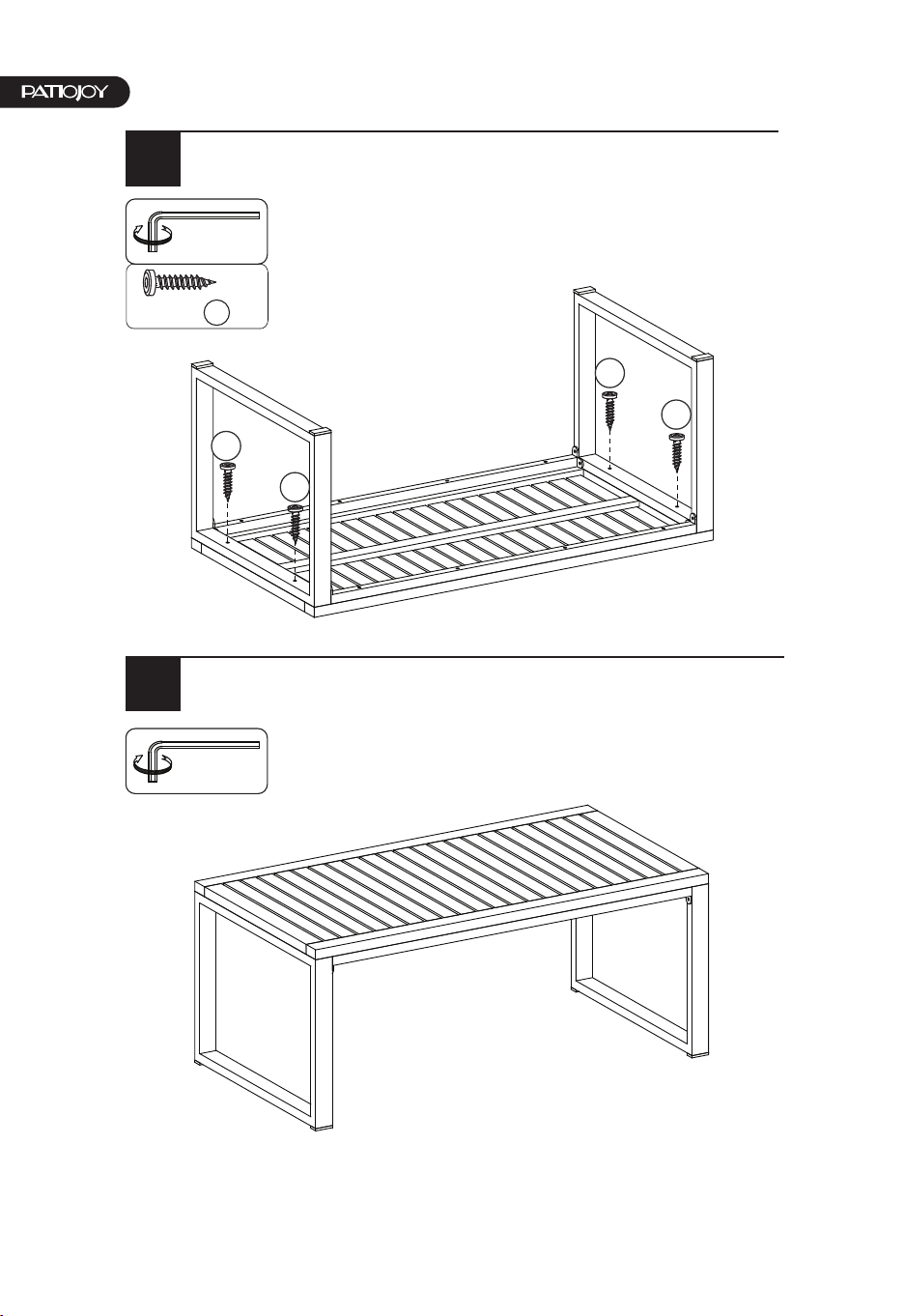 PATIOJOY