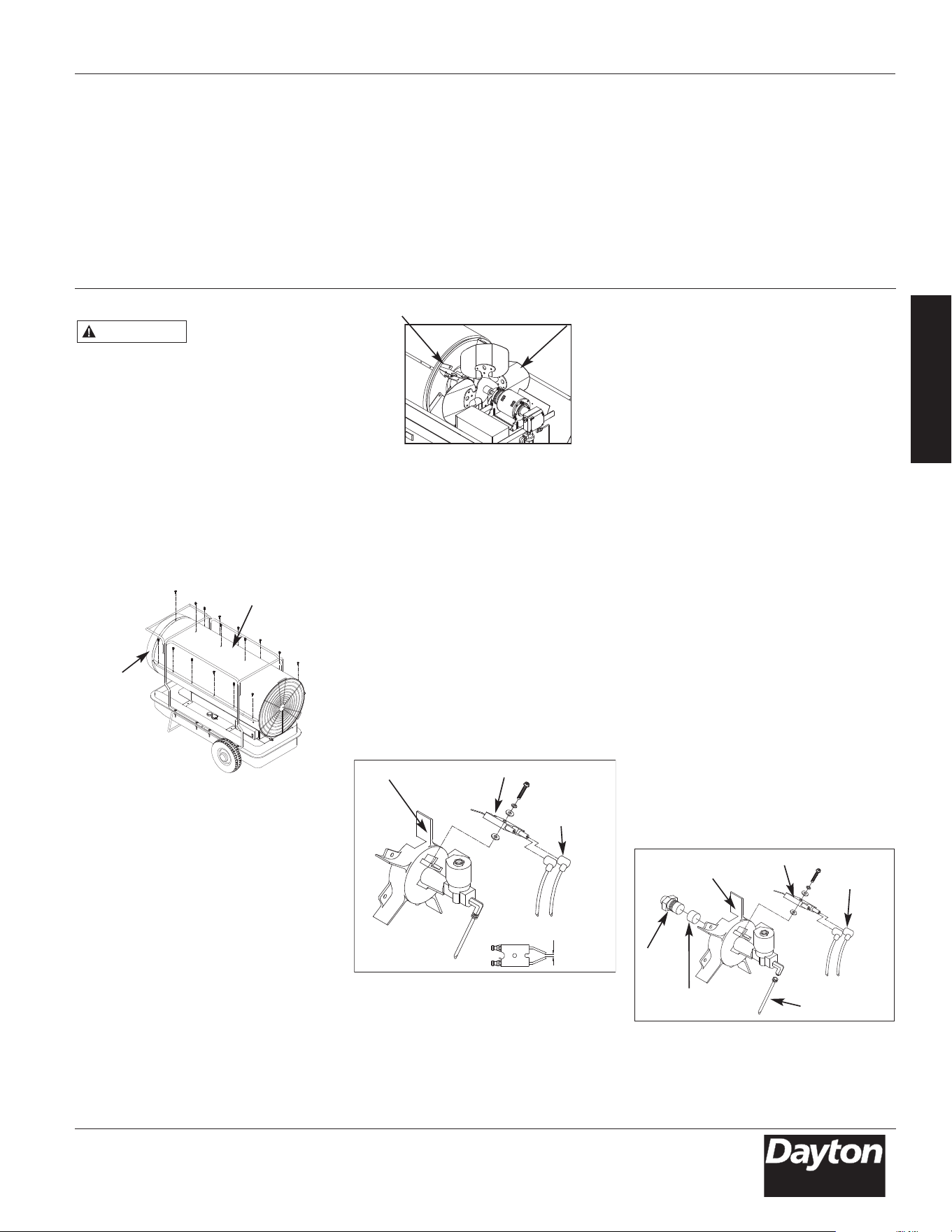 Dayton