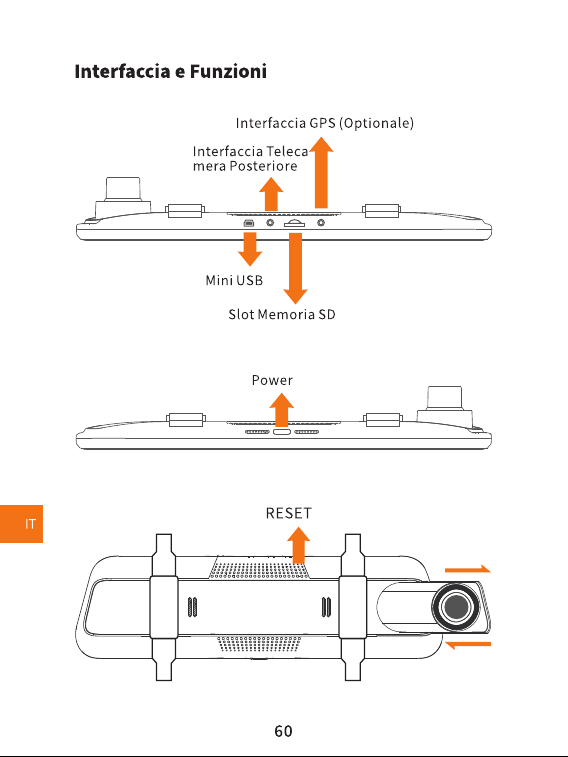 Interfaccia e Funzioni

Interfaccia GPS (Optionale)

Interfaccia Teleca mera Posteriore

Mini USB

Slot Memoria SD

Power

IT

RESET

60