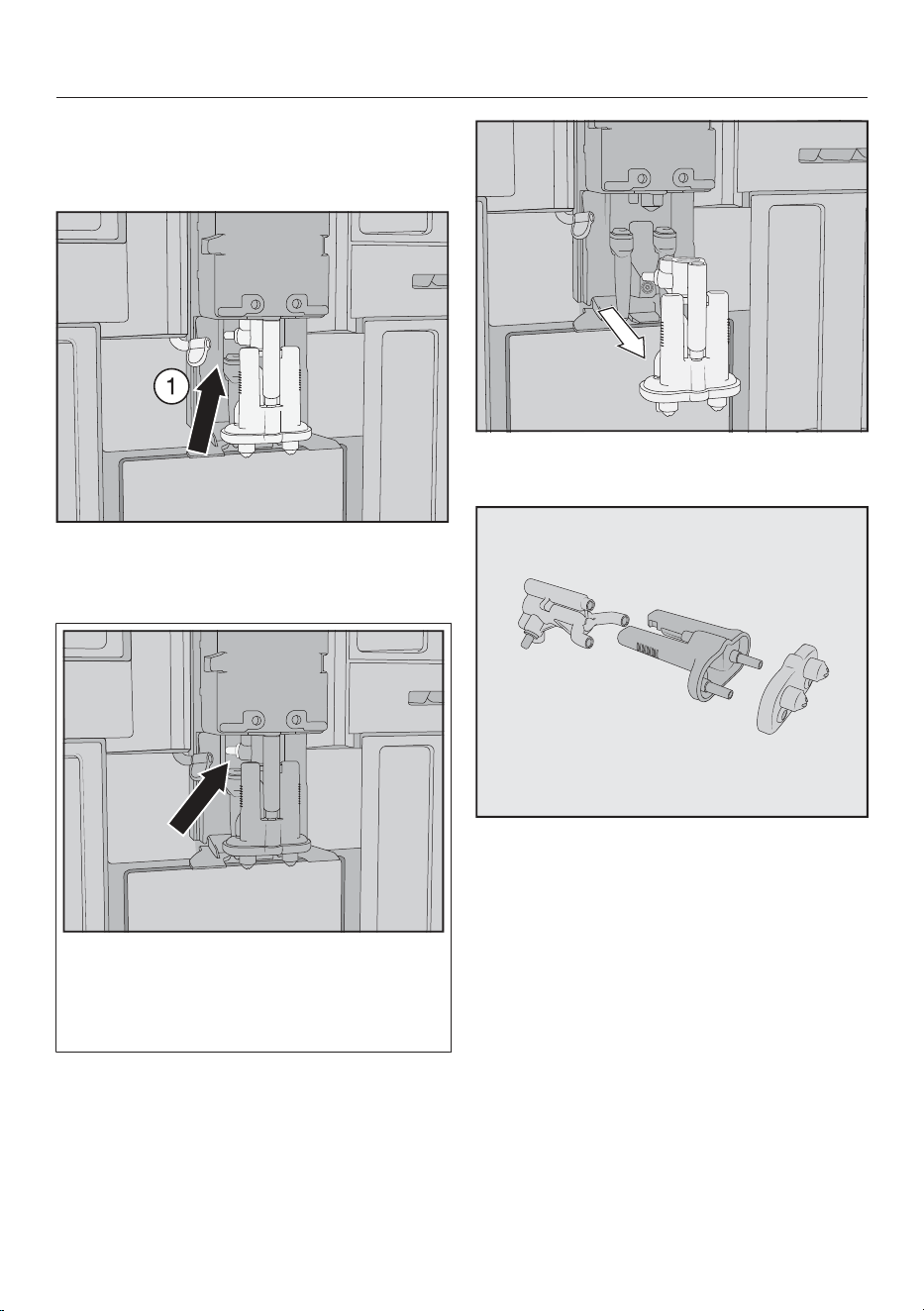 1