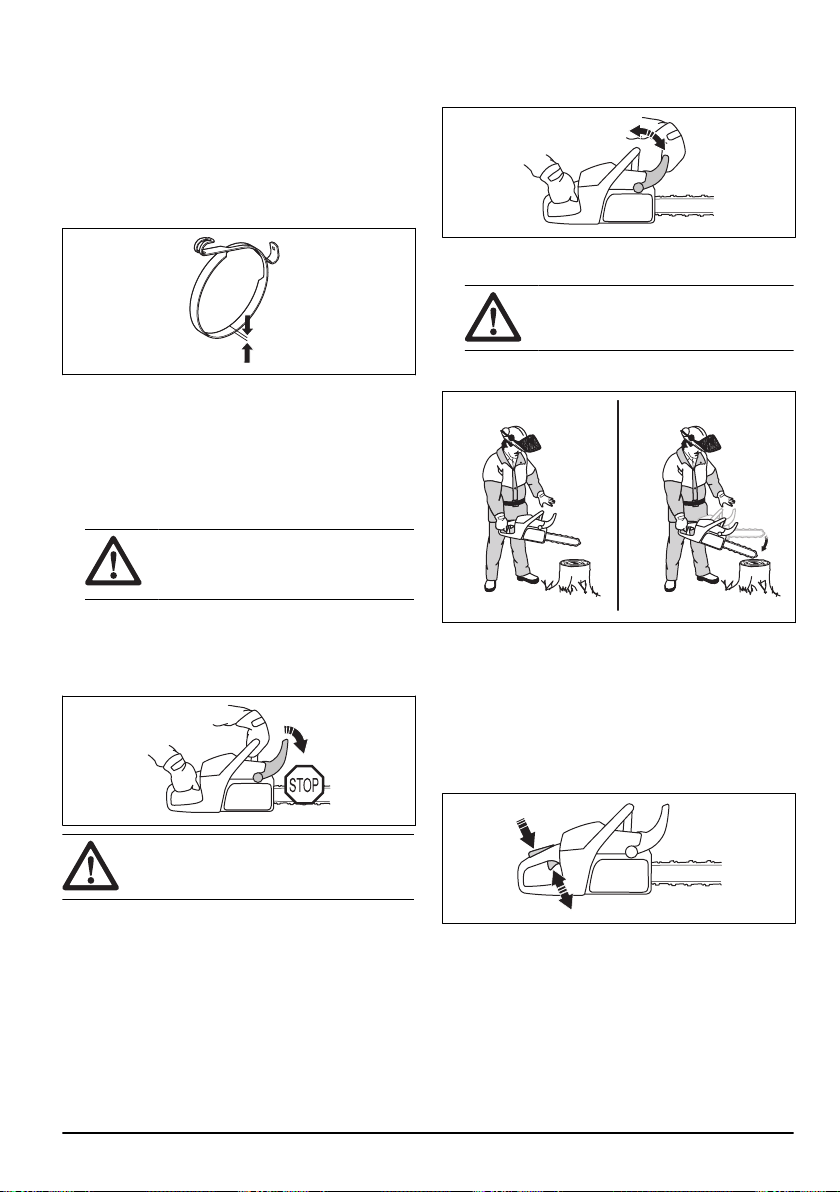 STOP