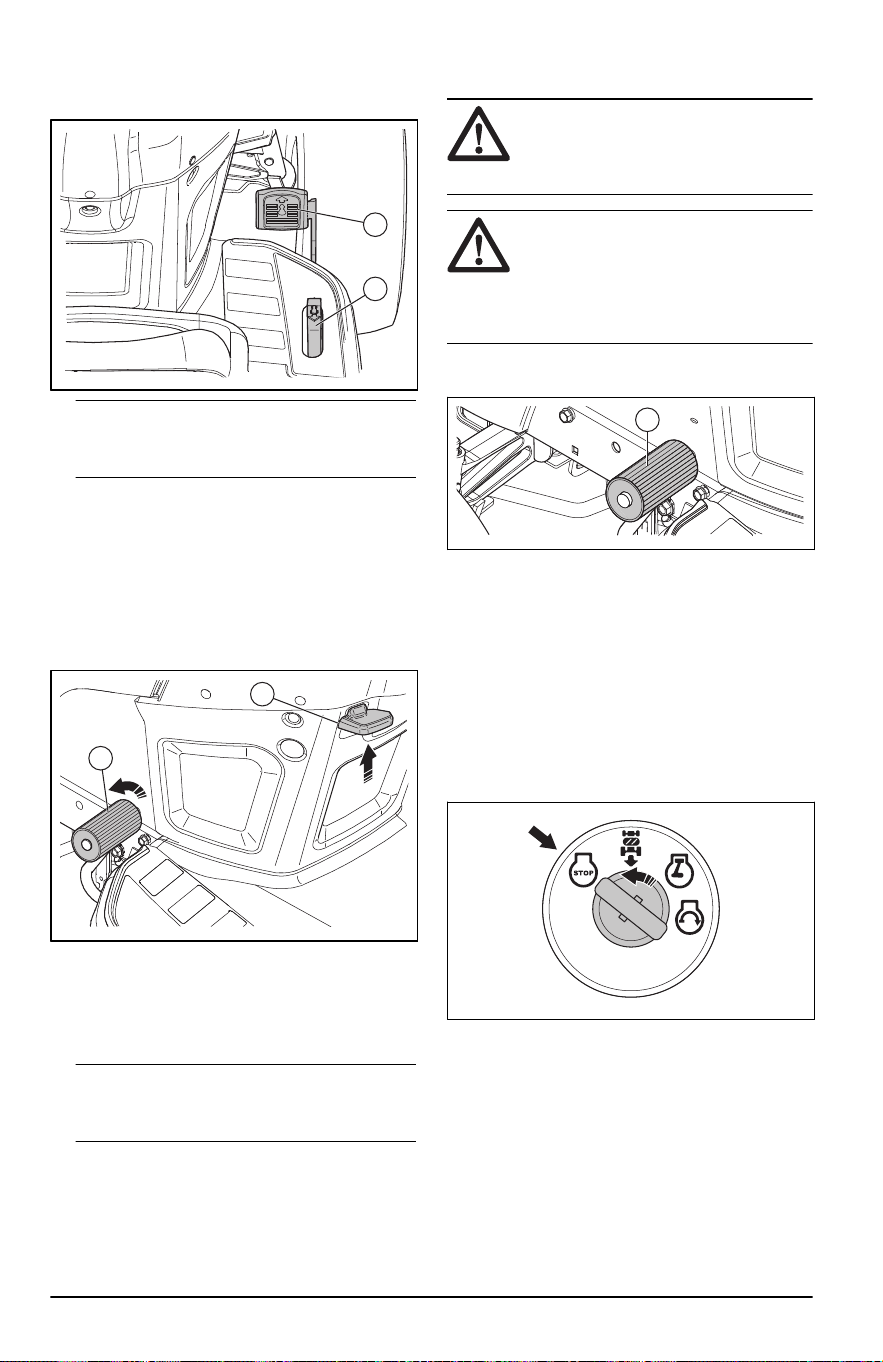 STOP