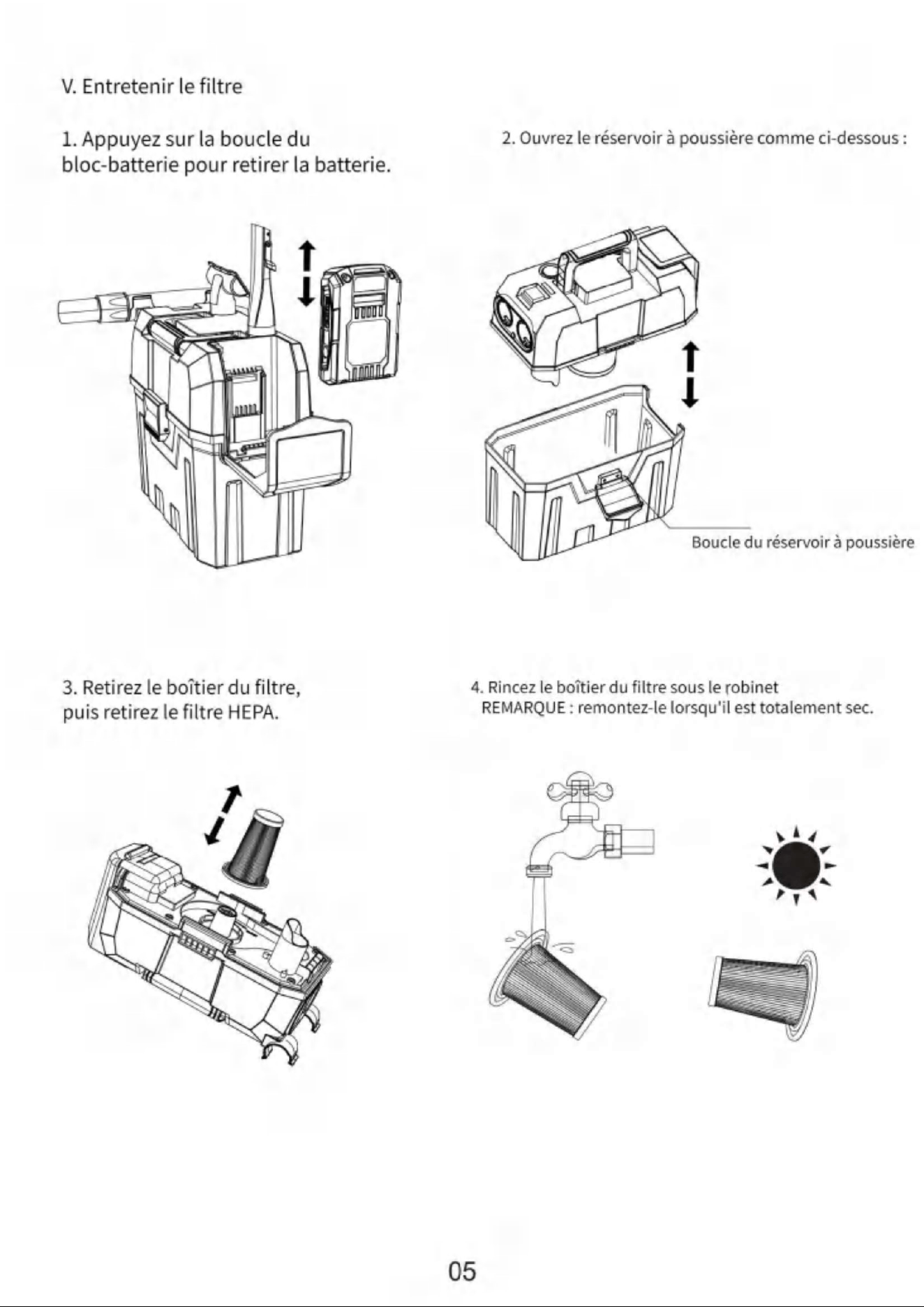 V. Entretenir le filtre

1. Appuyez sur la boucle du bloc-batterie pour retirer la batterie.

2. Ouvrez le réservoir à poussière comme ci-dessous :

Boucle du réservoir à poussière

3. Retirez le boîtier du filtre, puis retirez le filtre HEPA.

4. Rincez le boîtier du filtre sous le robinet
REMARQUE : remontez-le lorsqu'il est totalement sec.

05