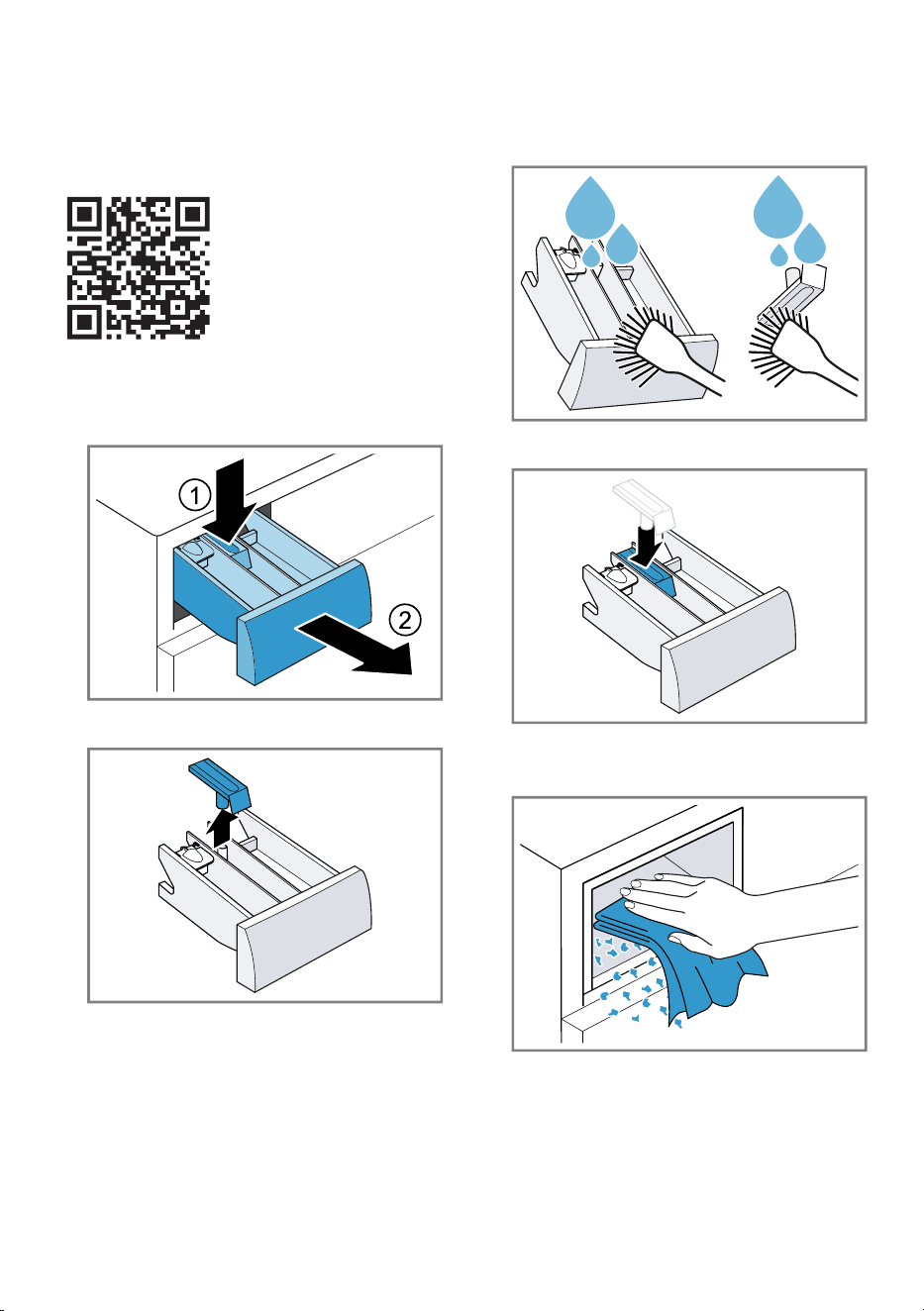 1

2