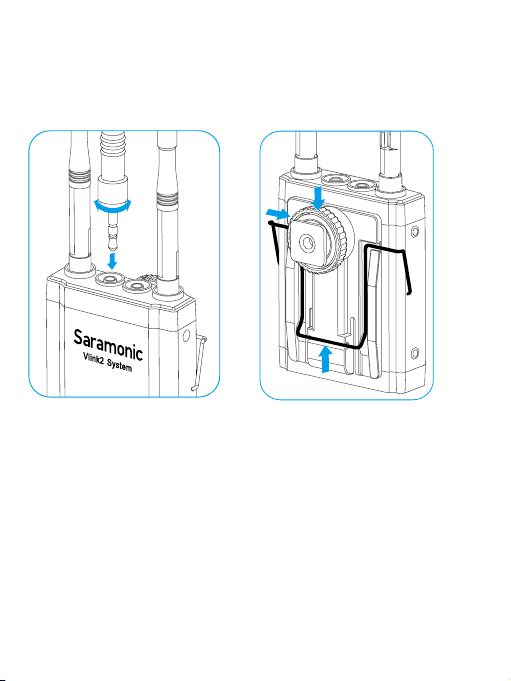 Saramonic
Vlink2 System