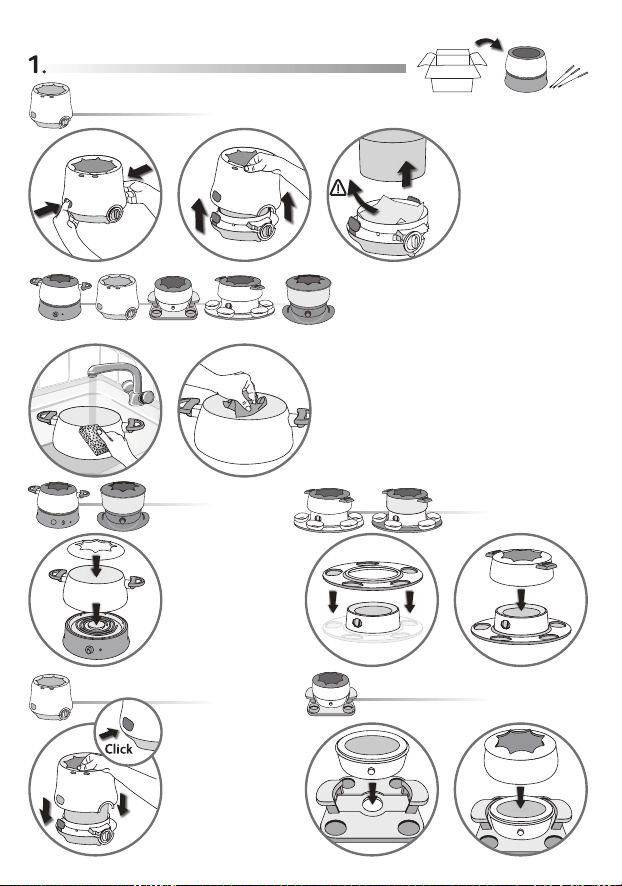 1.

Click