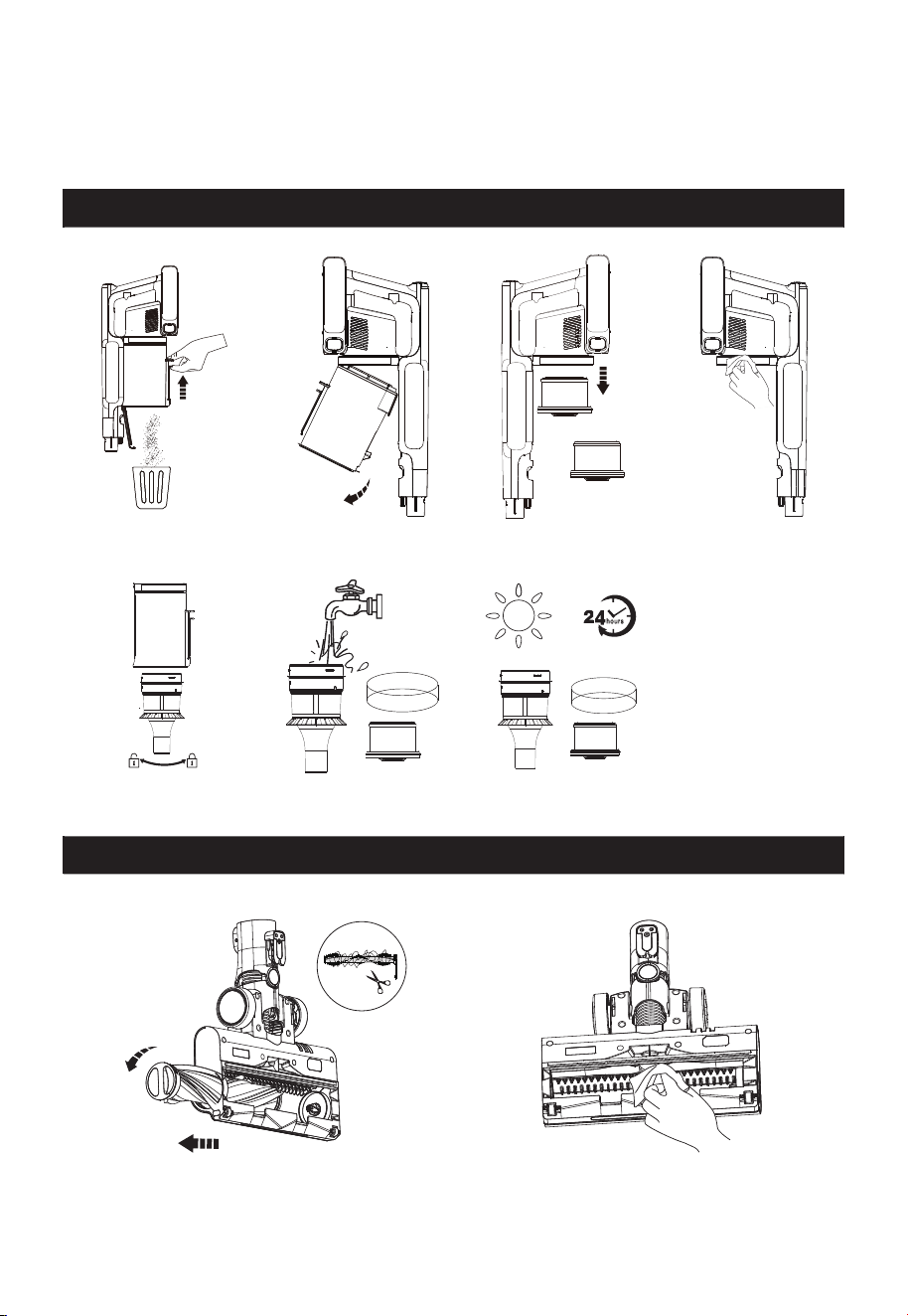 24 hours