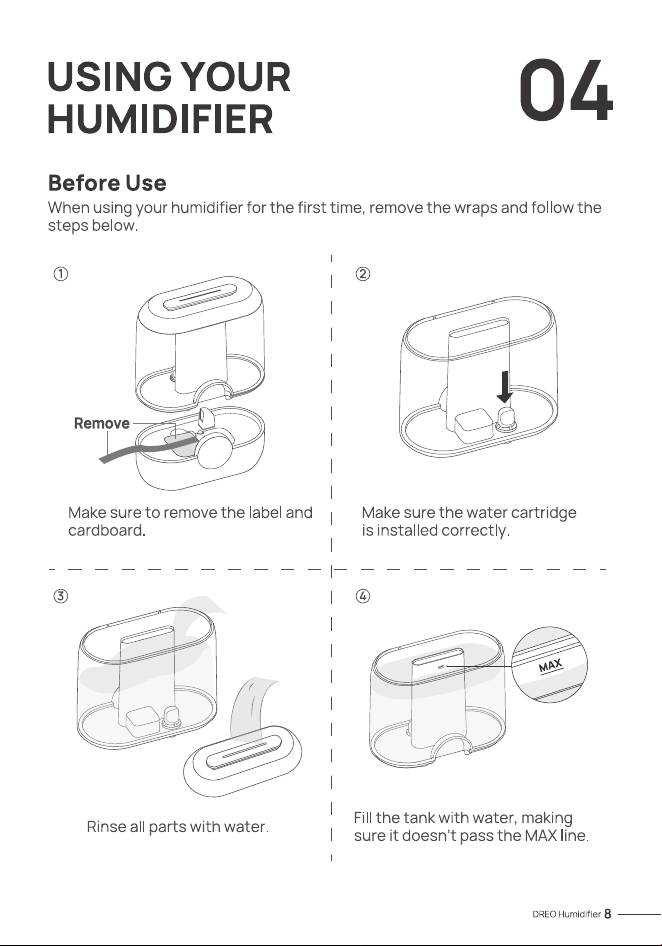 USING YOUR HUMIDIFIER

04

Before Use

When using your humidifier for the first time, remove the wraps and follow the steps below.

①

Remove

Make sure to remove the label and cardboard.

②

Make sure the water cartridge is installed correctly.

③

Rinse all parts with water.

④

MAX

Fill the tank with water, making sure it doesn't pass the MAX line.

DREO Humidifier 8