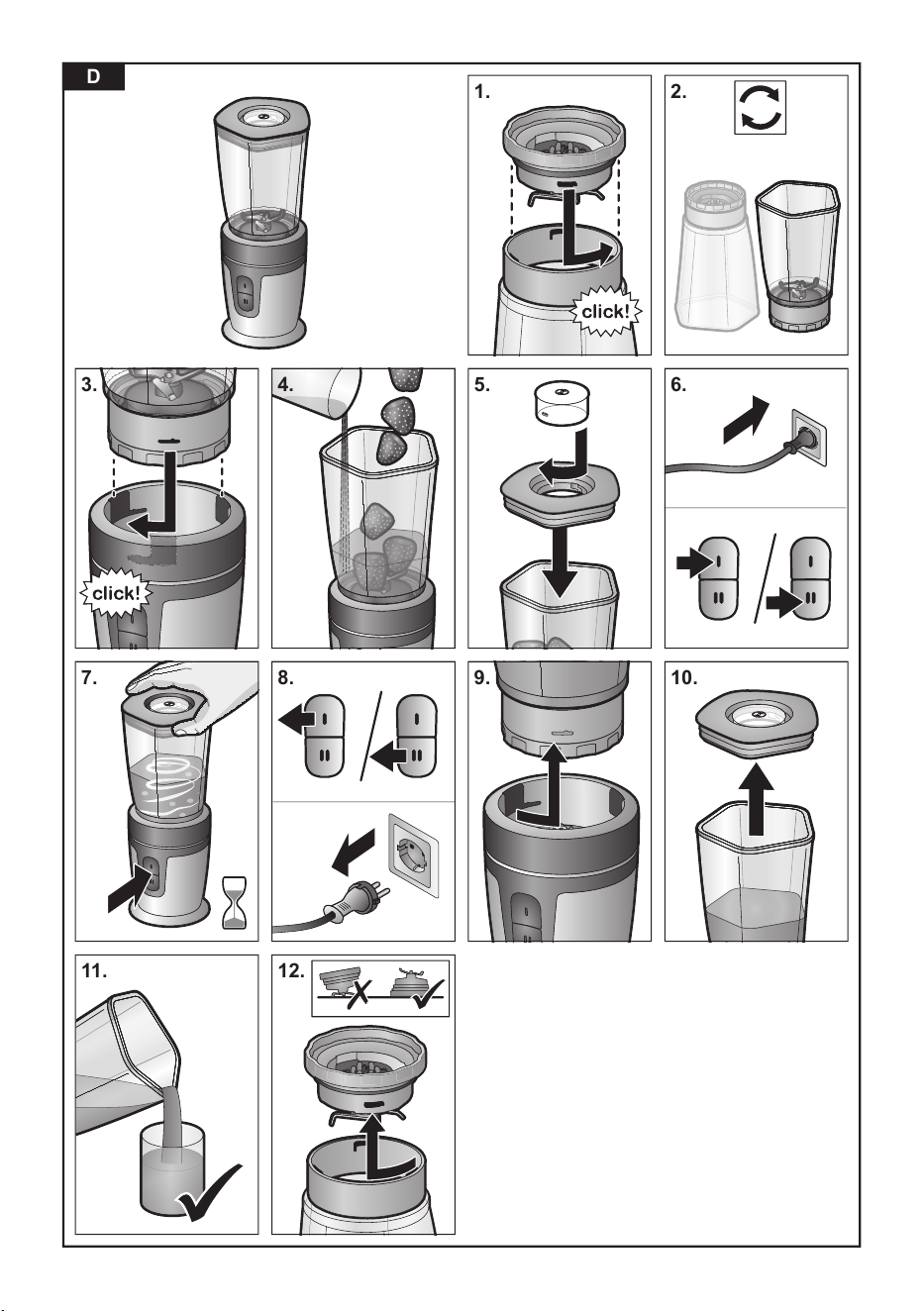 D

1.

click!

2.

3.

click!

4.

5.

6.

I

II

I

II

7.

8.

I

II

I

II

9.

10.

11.

12.