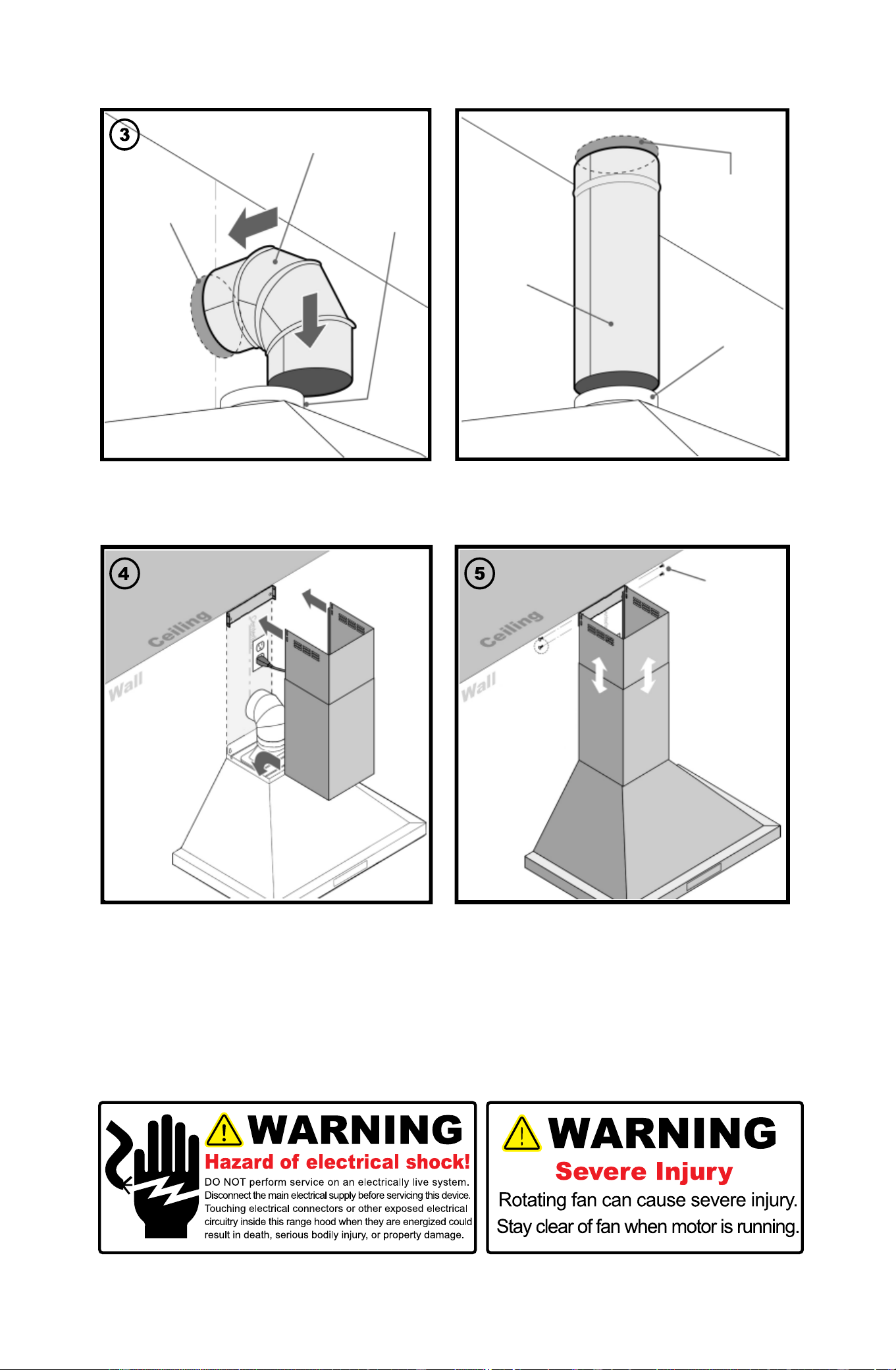 3

4

Ceiling

Wall

5

Ceiling

Wall

WARNING
Hazard of electrical shock!
DO NOT perform service on an electrically live system. Disconnect the main electrical supply before servicing this device. Touching electrical connectors or other exposed electrical circuitry inside this range hood when they are energized could result in death, serious bodily injury, or property damage.

WARNING
Severe Injury
Rotating fan can cause severe injury. Stay clear of fan when motor is running.