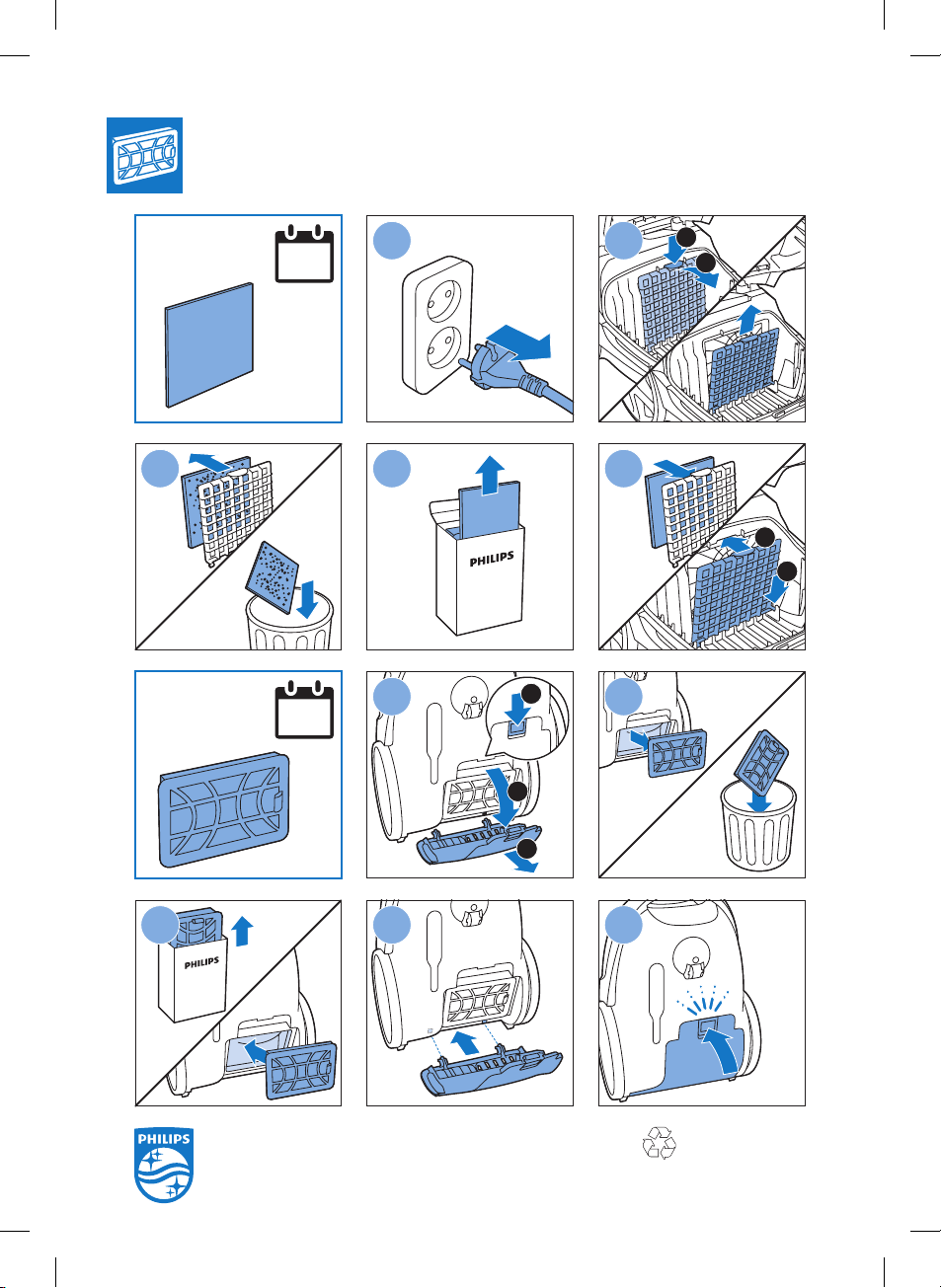 PHILIPS

PHILIPS

PHILIPS