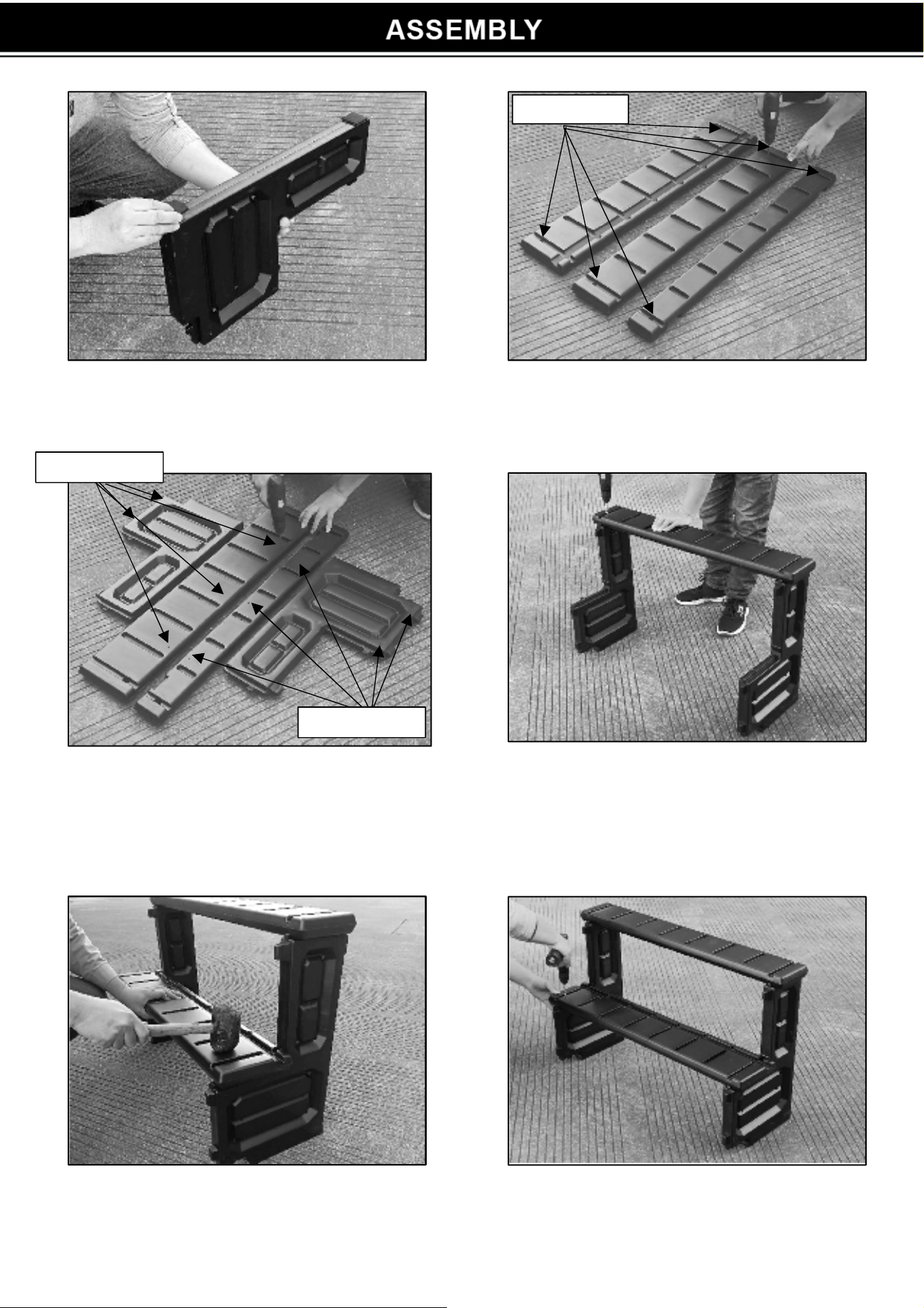 ASSEMBLY