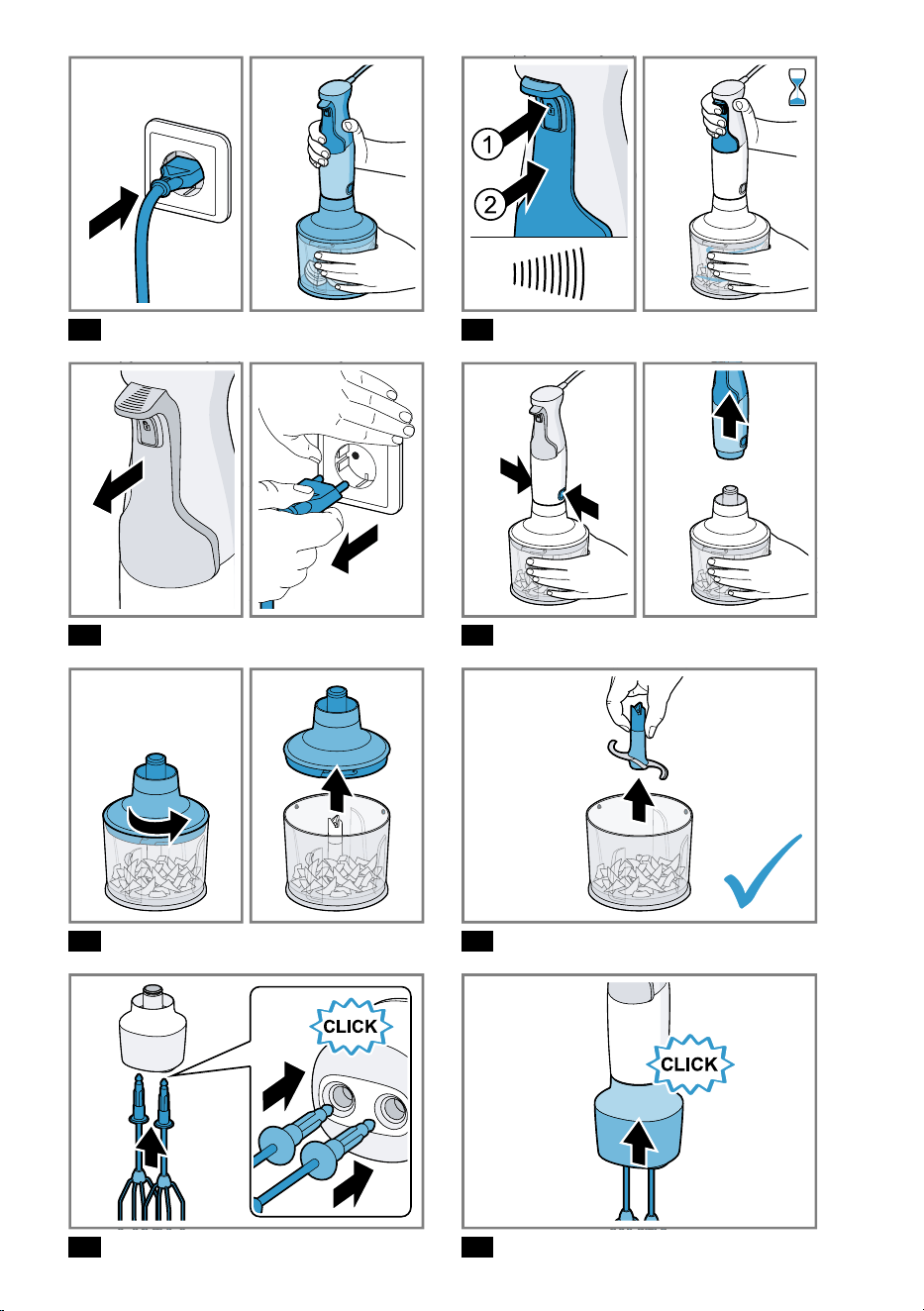 1
2
CLICK
CLICK