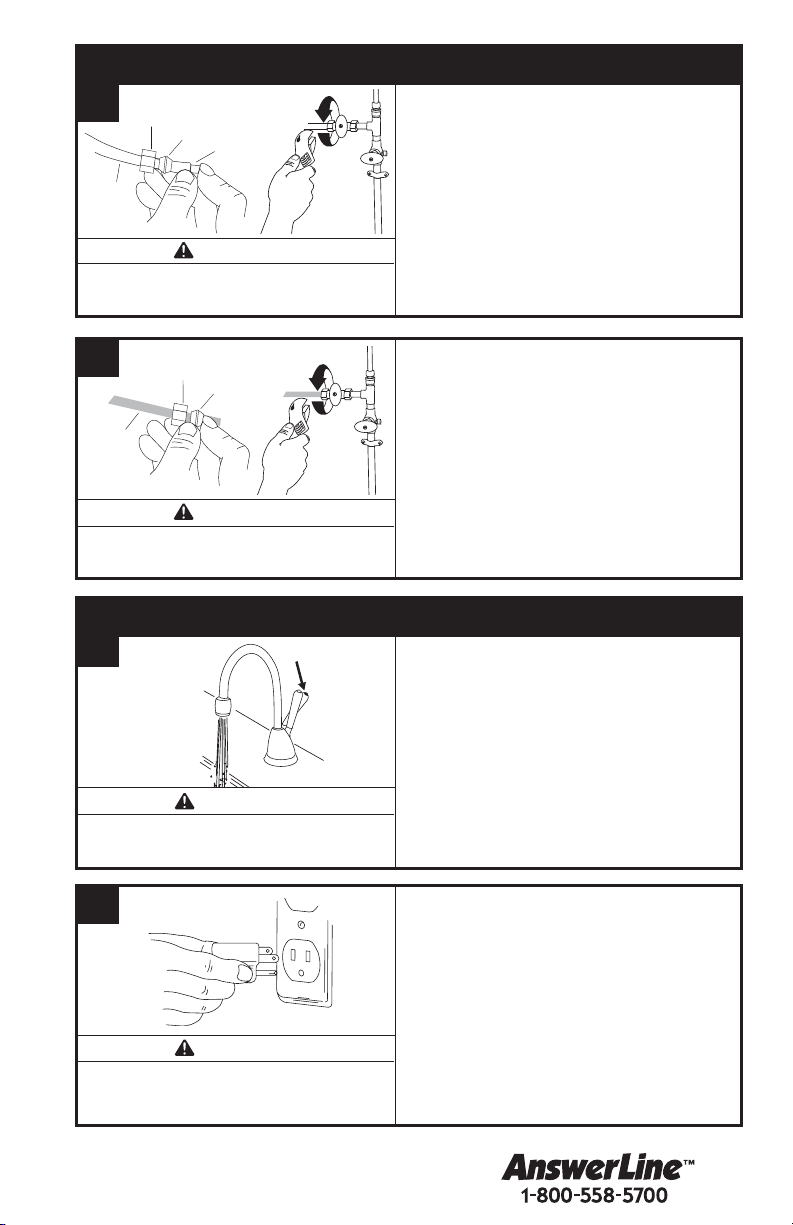 AnswerLine™
1-800-558-5700