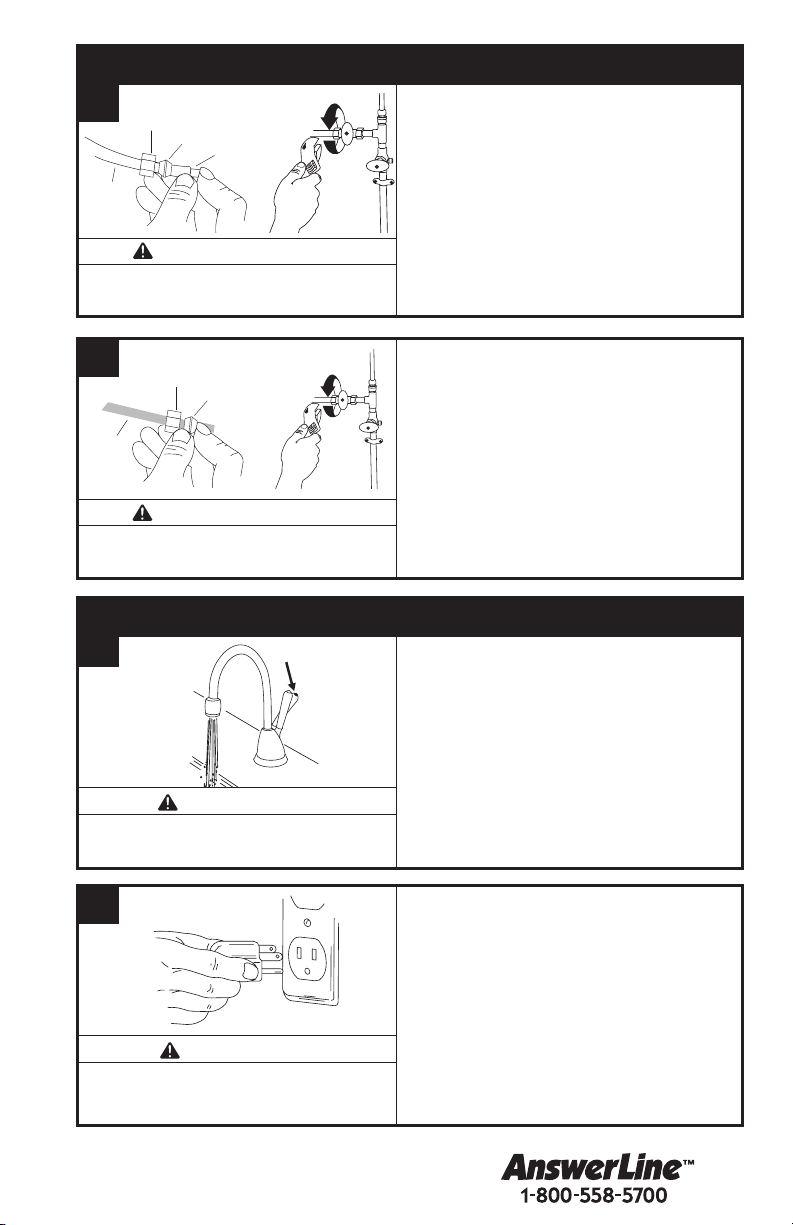 AnswerLine™
1-800-558-5700