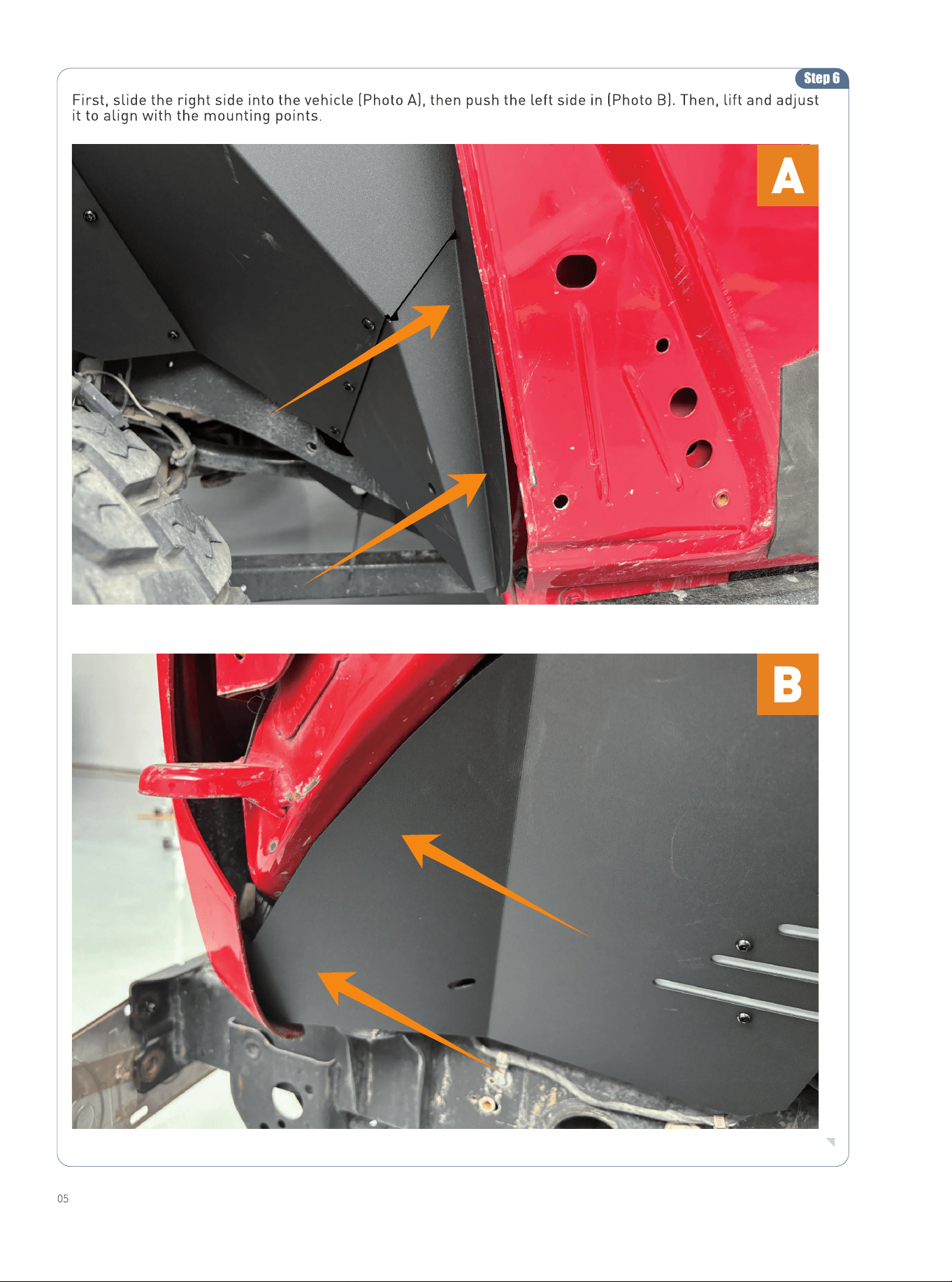 Step 6

First, slide the right side into the vehicle (Photo A), then push the left side in (Photo B). Then, lift and adjust it to align with the mounting points.

A

B

05