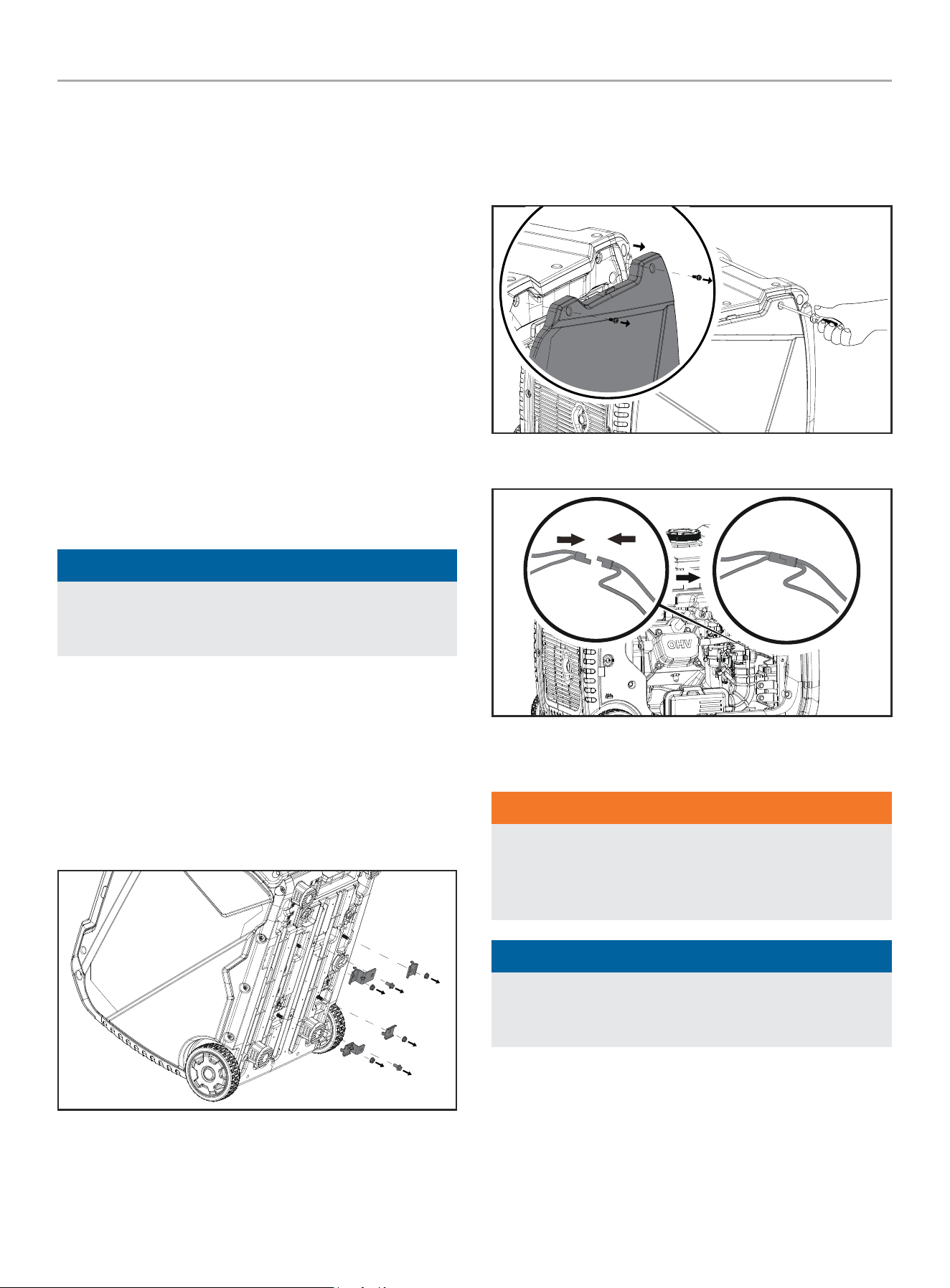 OHV