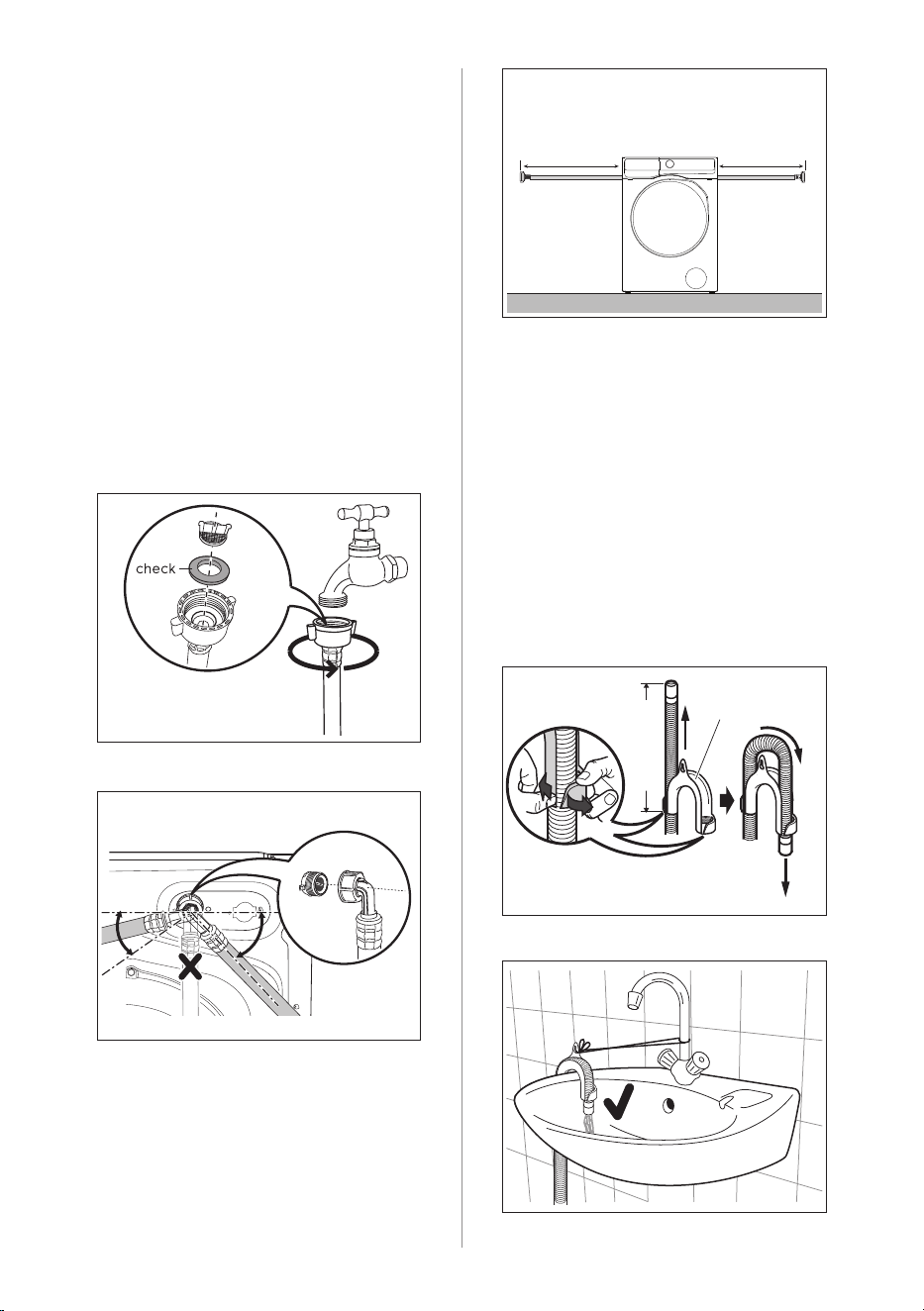 check