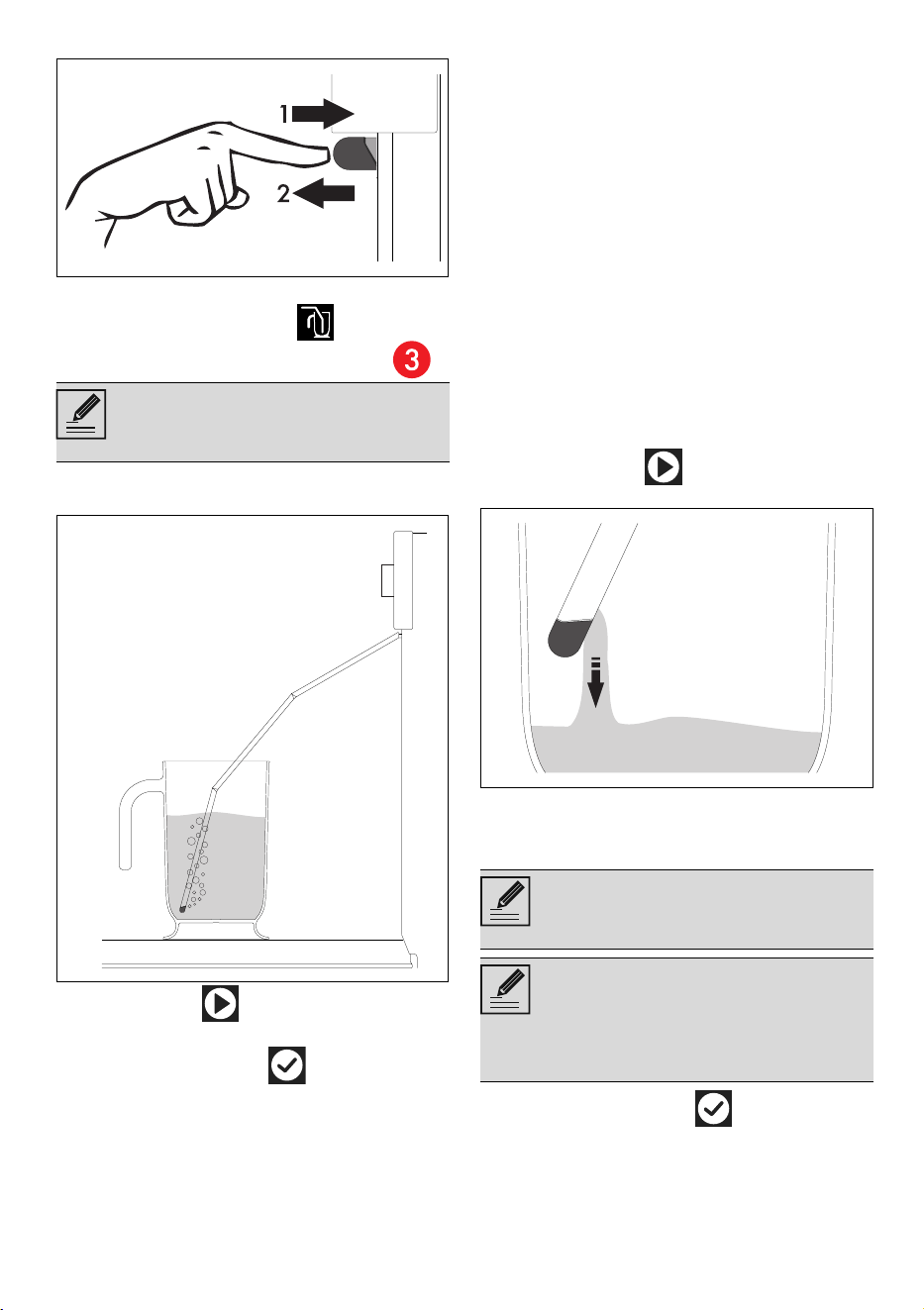 1
2
3