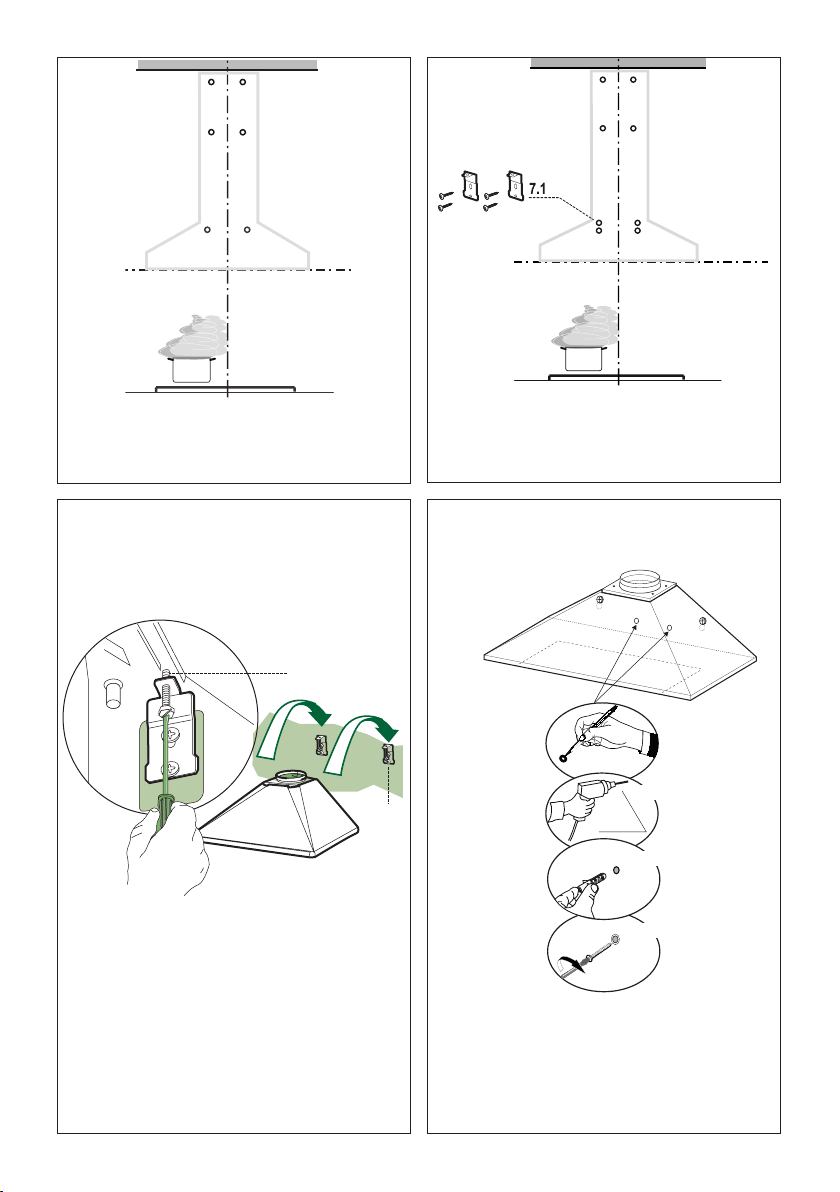 7.1