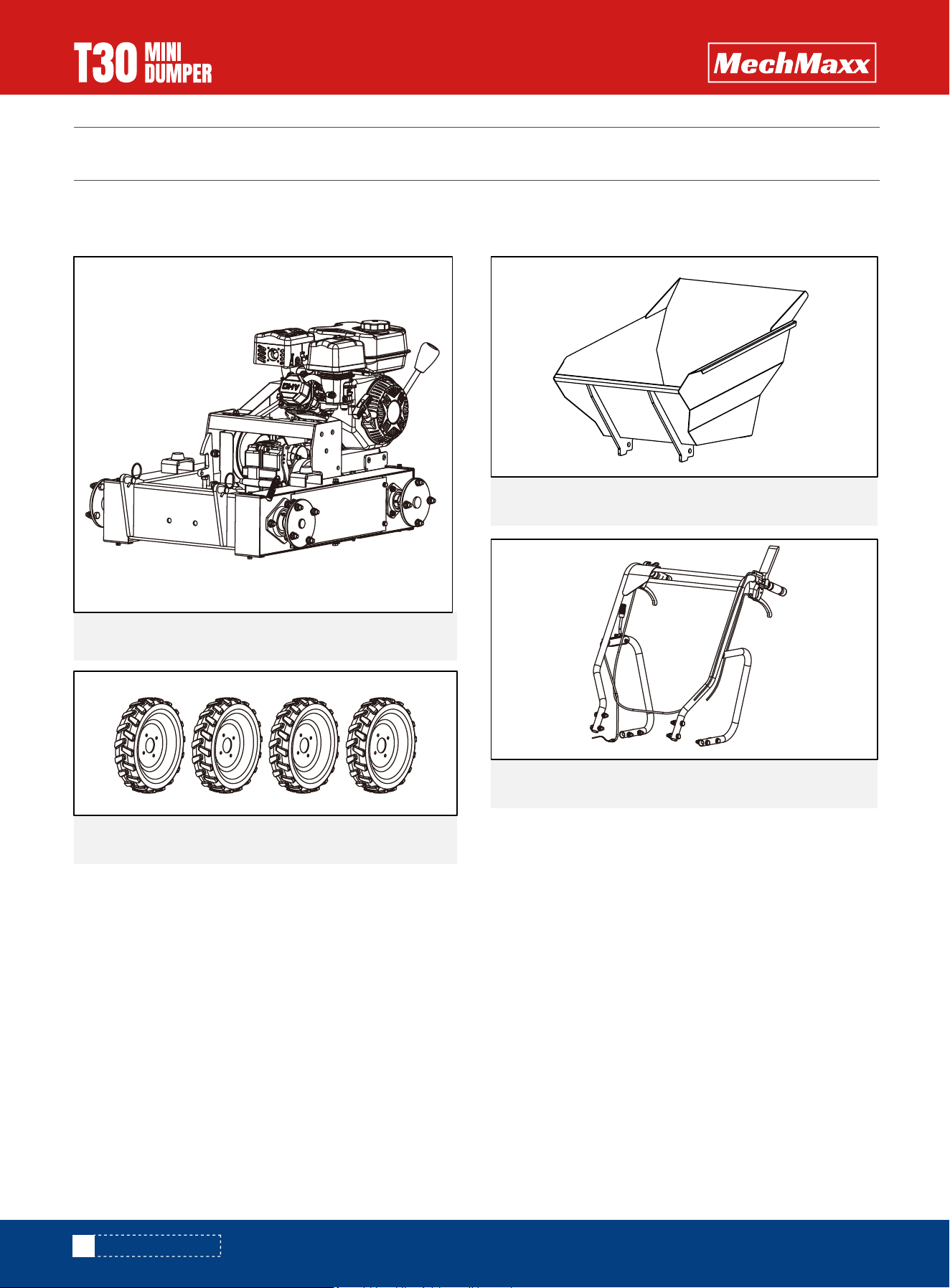 T30 MINI DUMPER

MechMaxx

OHV