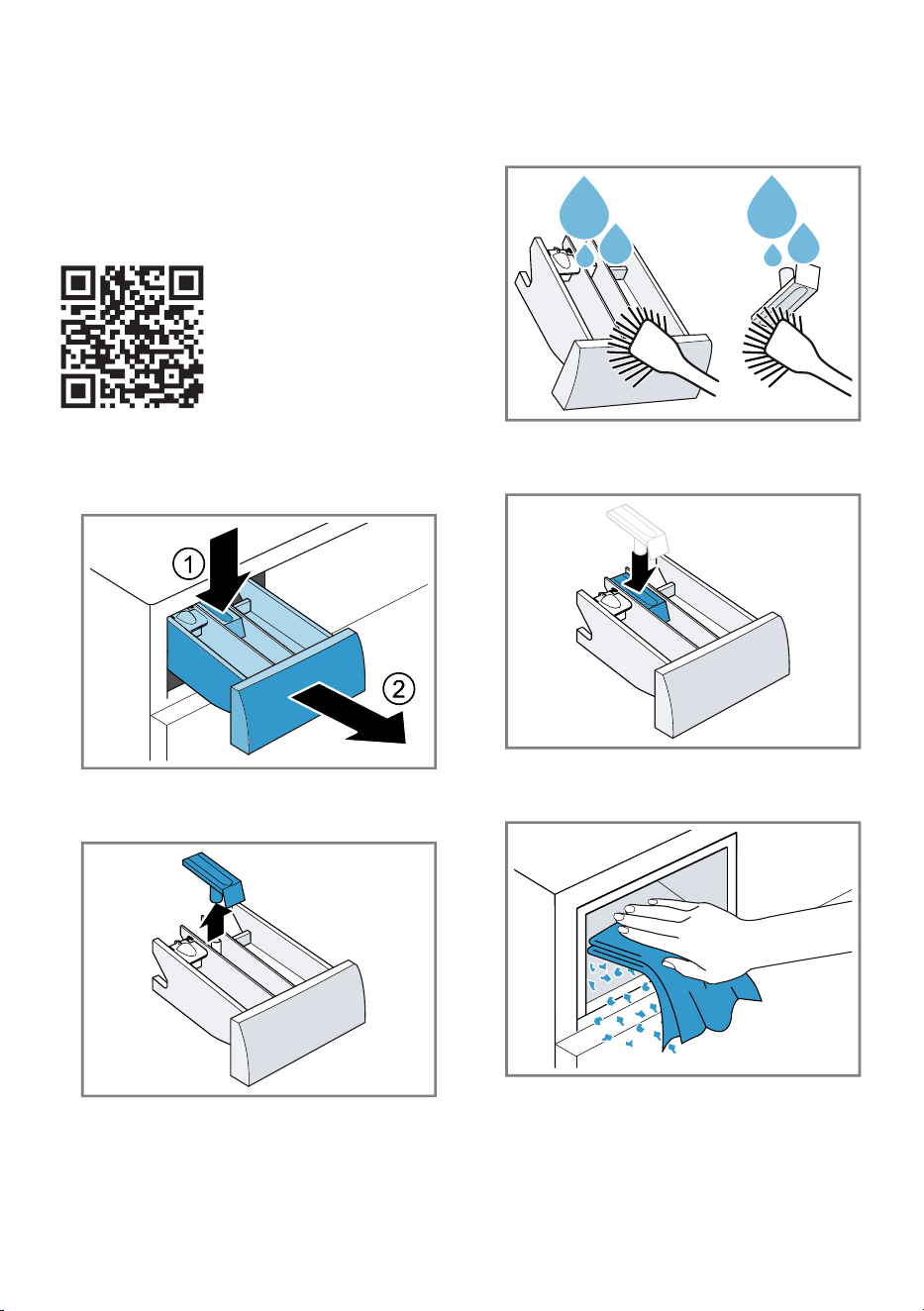 1

2