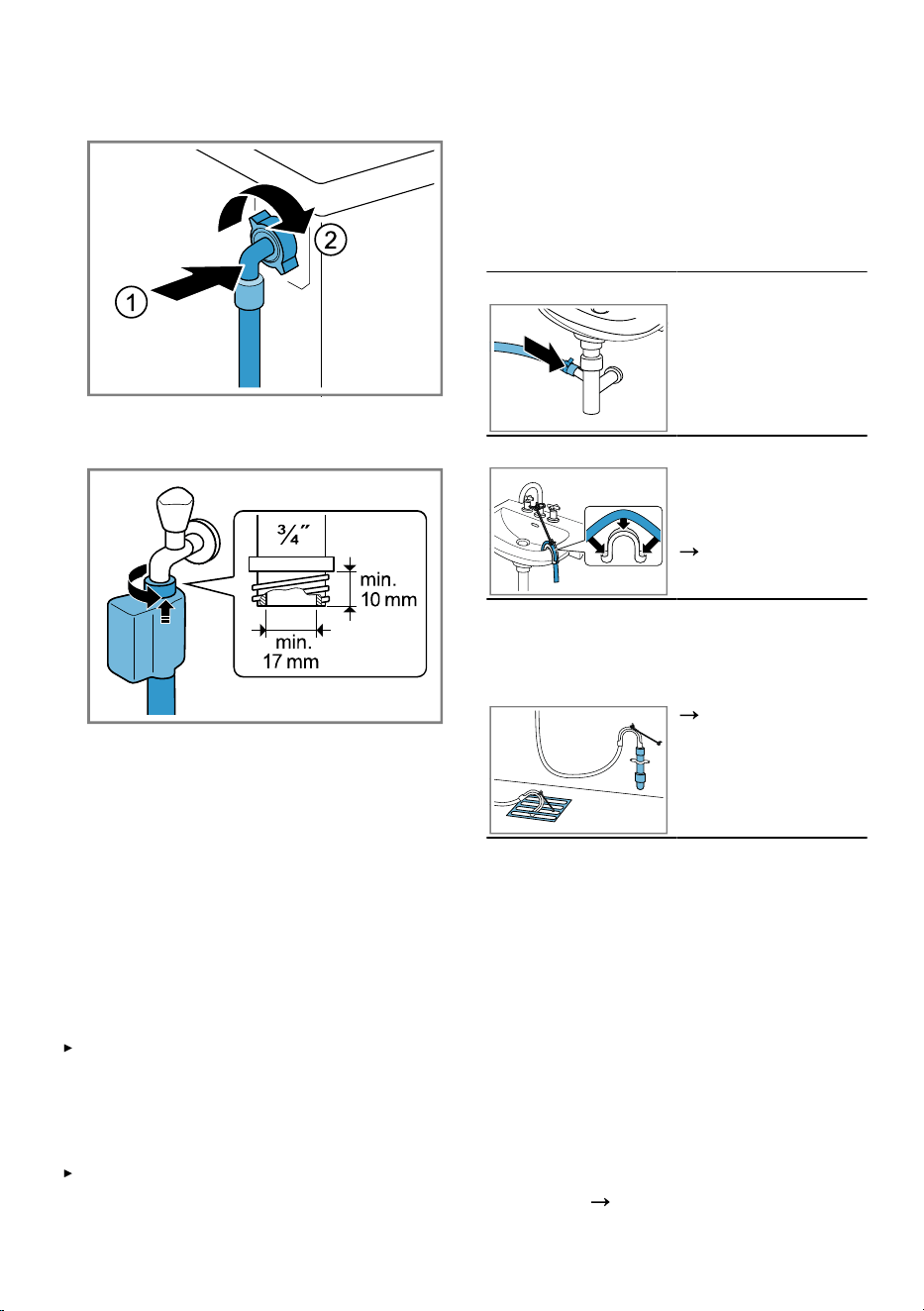 1

2

$\frac{3}{4}''$

min. 10 mm

min. 17 mm

→

→

→