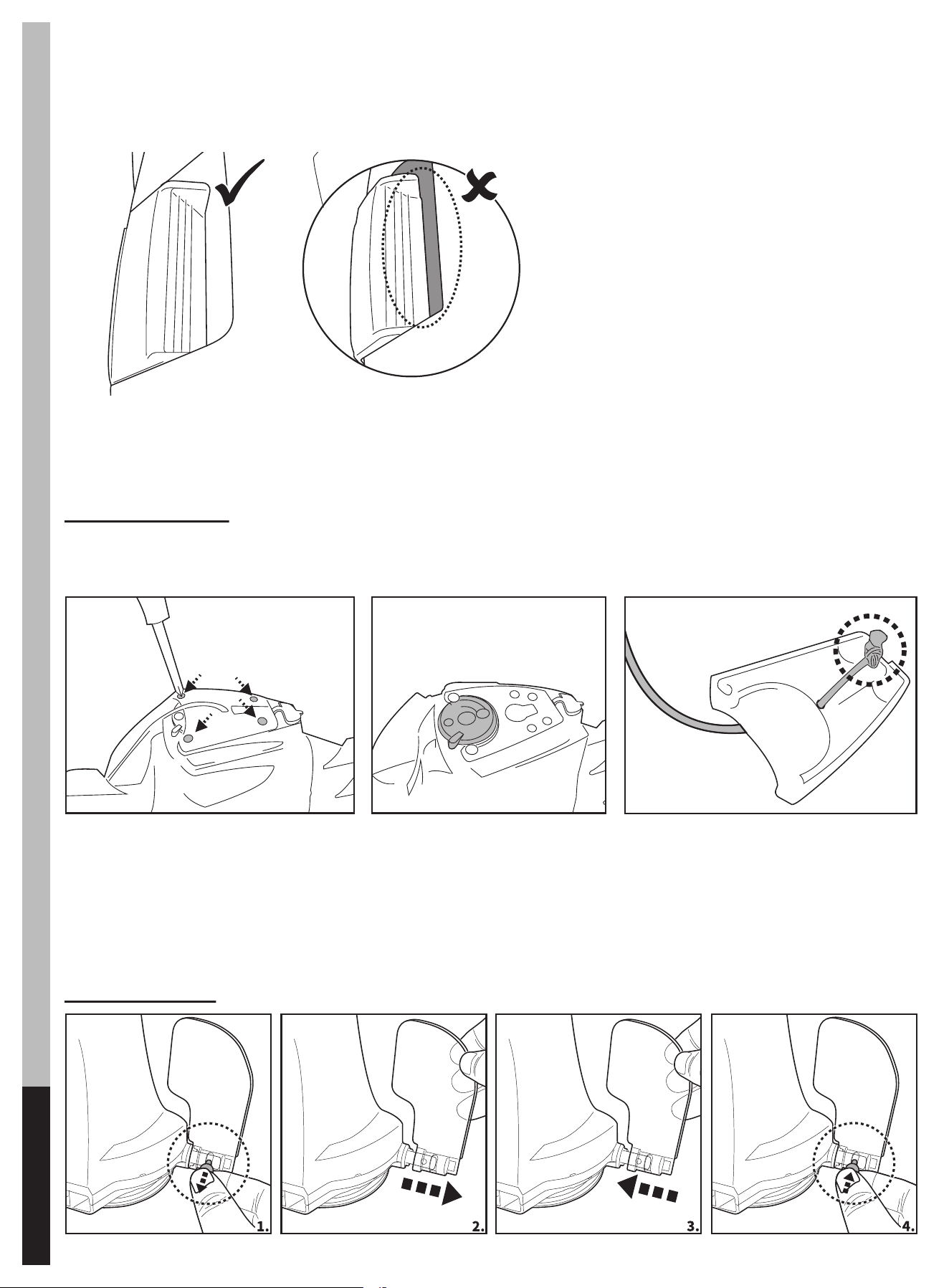 1.

2.

3.

4.