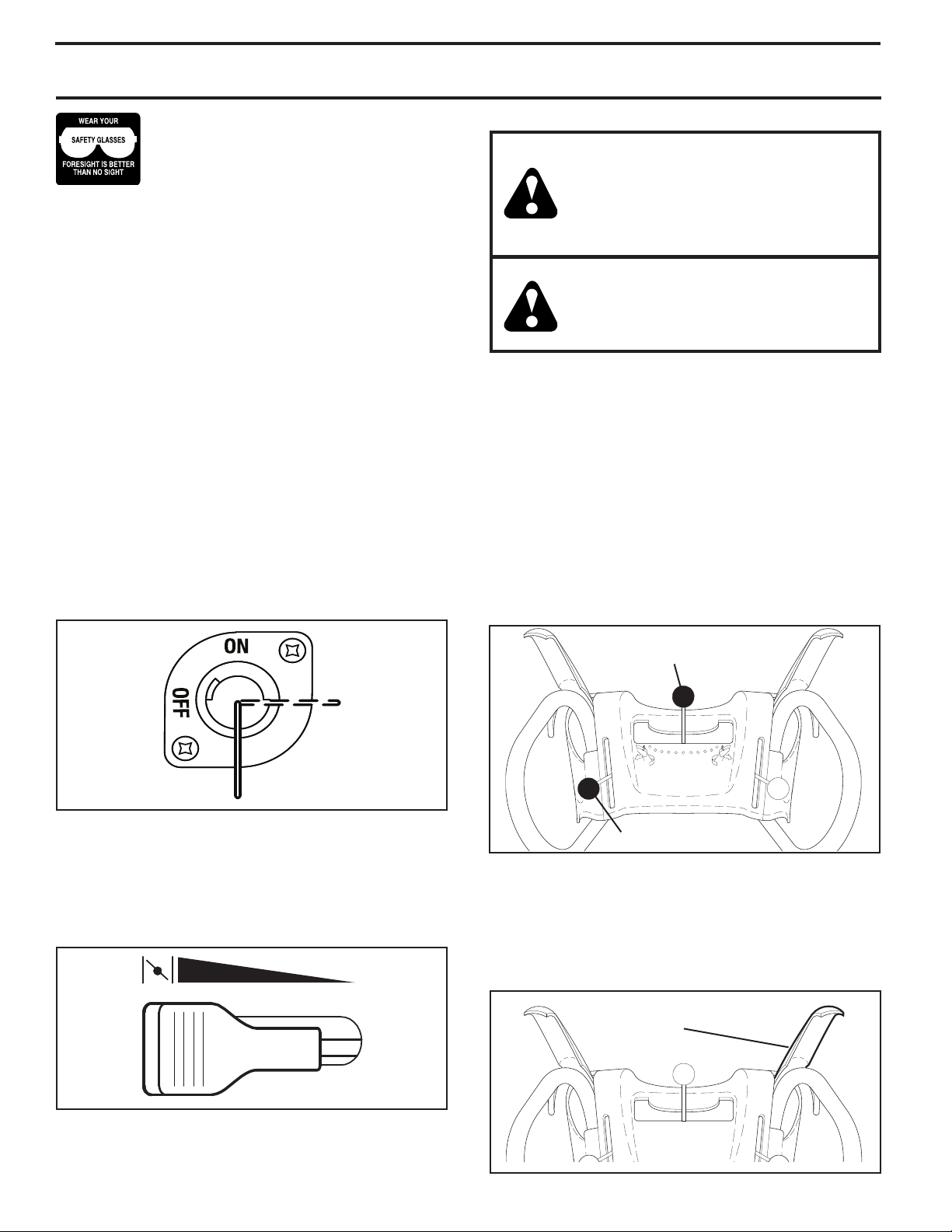 WEAR YOUR
SAFETY GLASSES
FORESIGHT IS BETTER
THAN NO SIGHT

ON
OFF