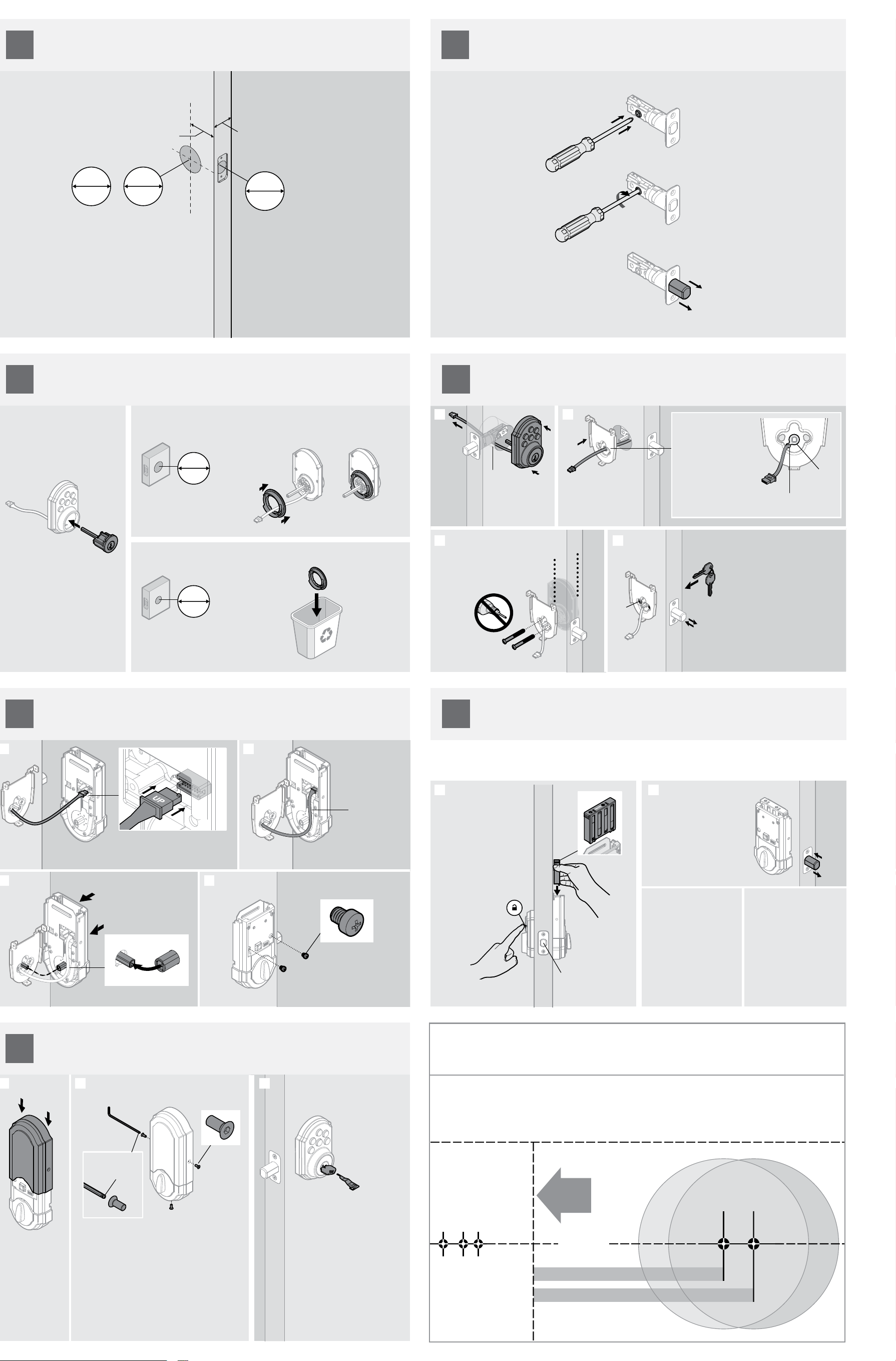 UP