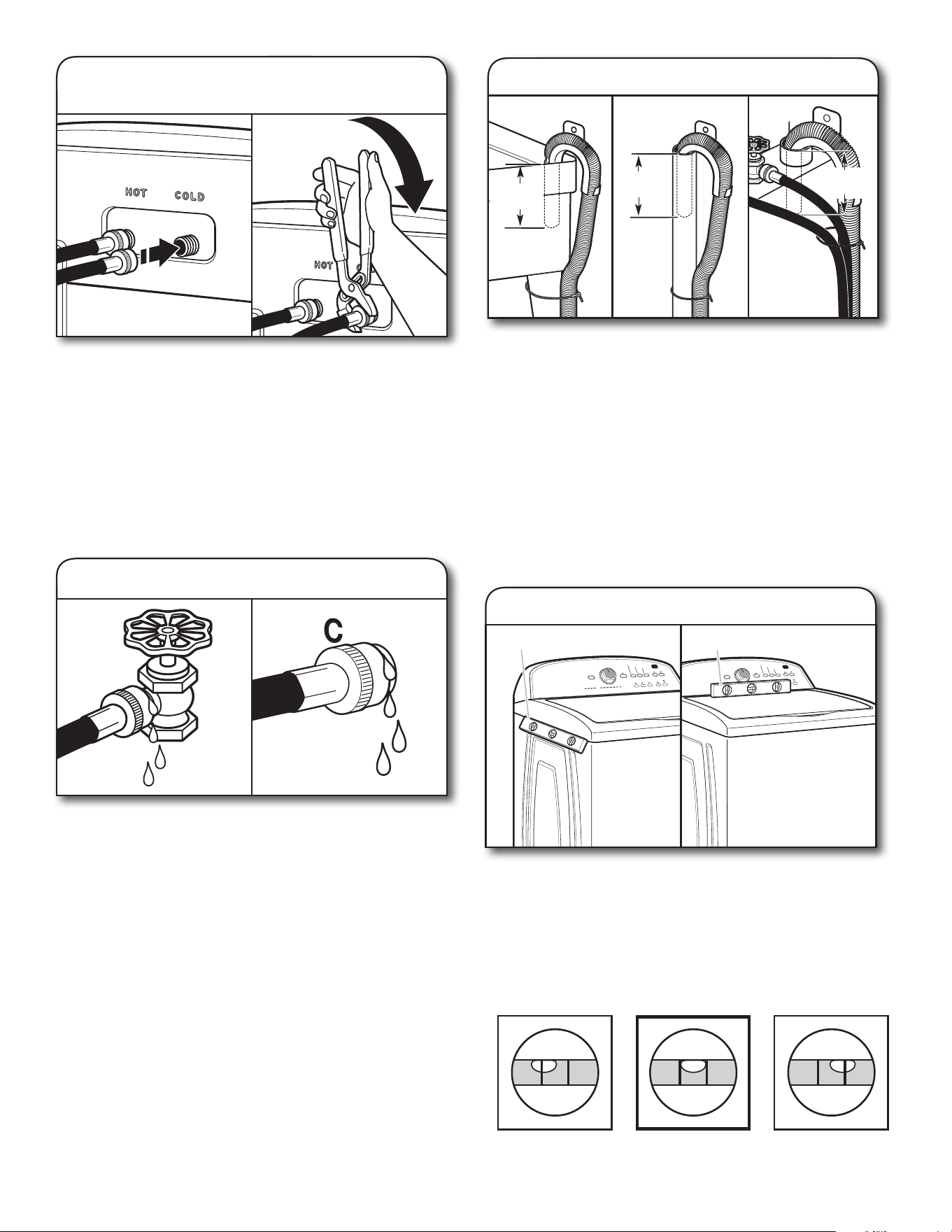 HOT COLD

HOT

C