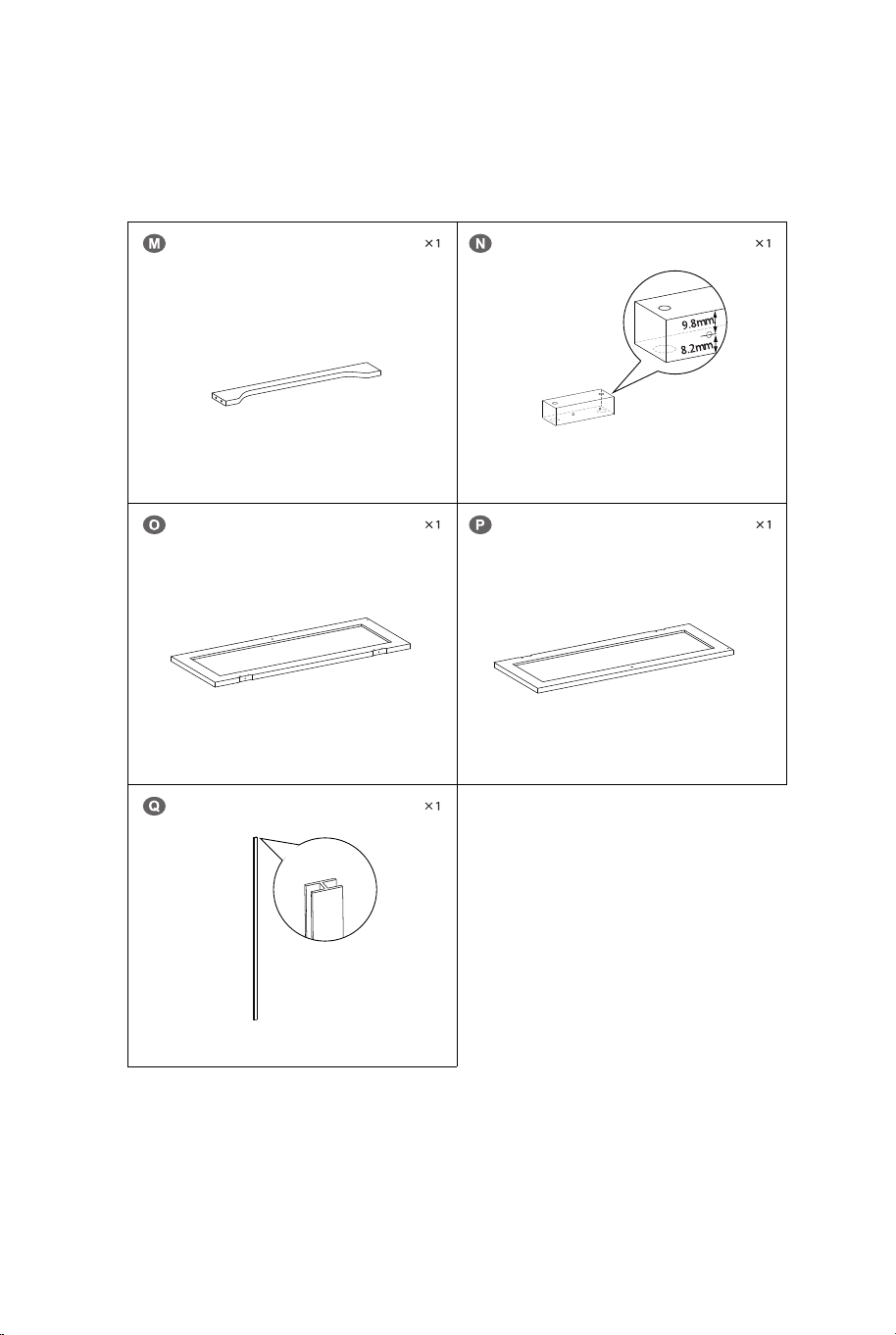 M ×1

N ×1

9.8mm
8.2mm

O ×1

P ×1

Q ×1